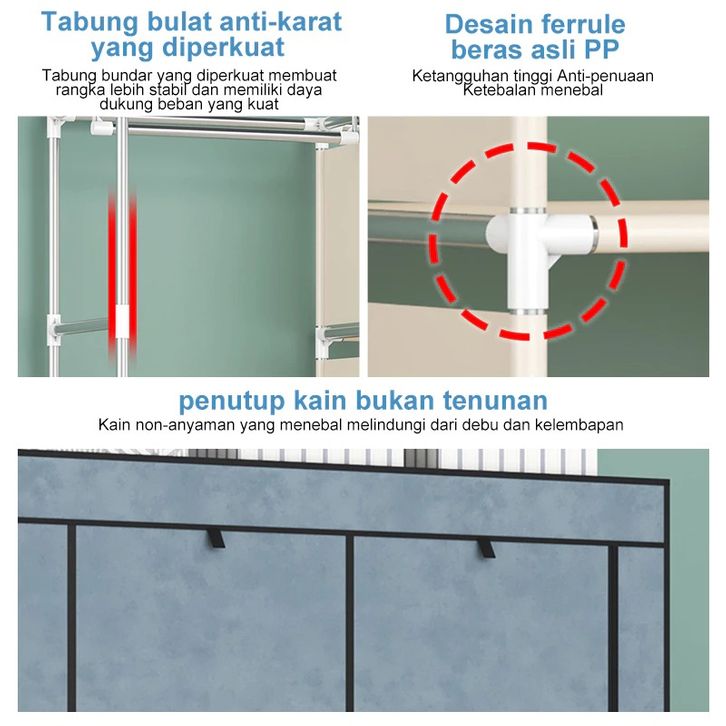 Tabung bulat anti-karat yang diperkuat

Tabung bundar yang diperkuat membuat rangka lebih stabil dan memiliki daya dukung beban yang kuat

Desain ferrule beras asli PP

Ketangguhan tinggi Anti-penuaan Ketebalan menebal

penutup kain bukan tenunan

Kain non-anyaman yang menebal melindungi dari debu dan kelembapan