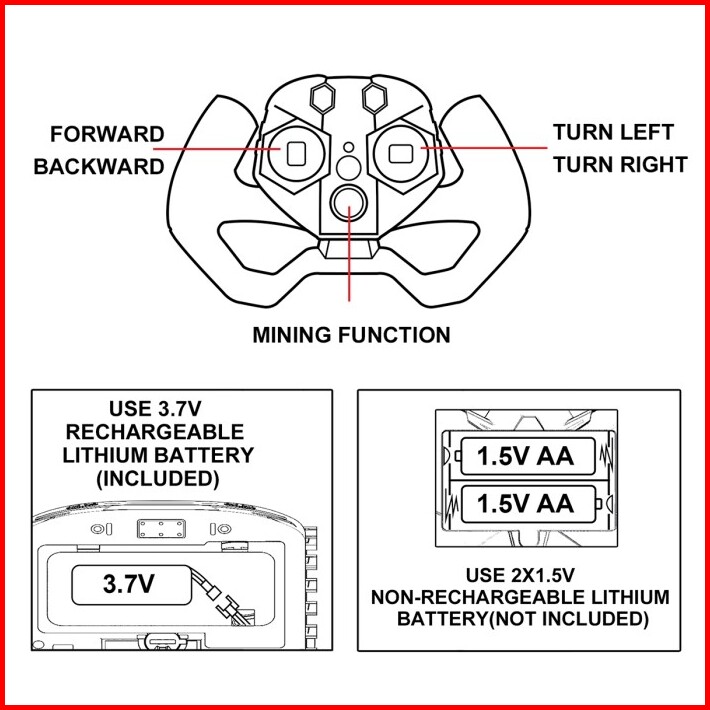 FORWARD
BACKWARD

TURN LEFT
TURN RIGHT

MINING FUNCTION

USE 3.7V RECHARGEABLE LITHIUM BATTERY (INCLUDED)

3.7V

1.5V AA
1.5V AA

USE 2X1.5V NON-RECHARGEABLE LITHIUM BATTERY(NOT INCLUDED)