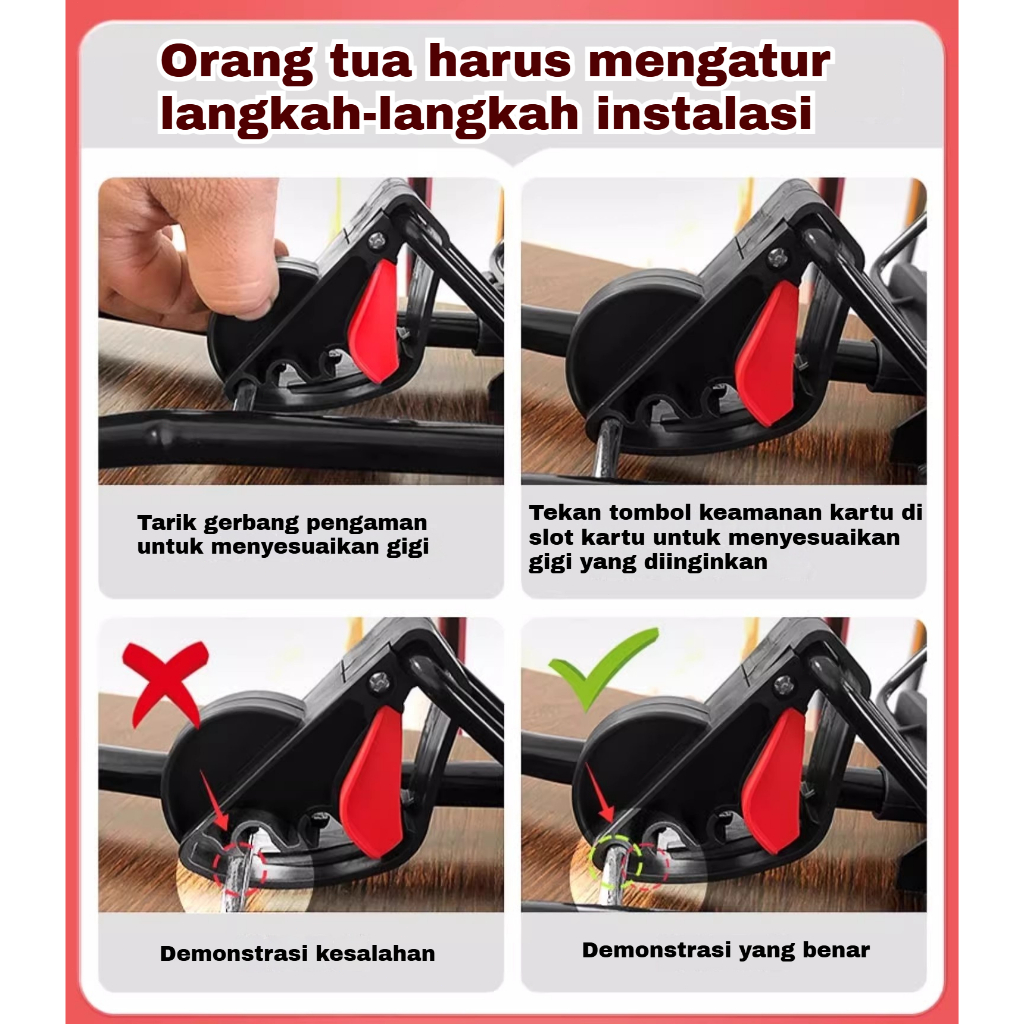 Orang tua harus mengatur langkah-langkah instalasi

Tarik gerbang pengaman untuk menyesuaikan gigi

Tekan tombol keamanan kartu di slot kartu untuk menyesuaikan gigi yang diinginkan

Demonstrasi kesalahan

Demonstrasi yang benar