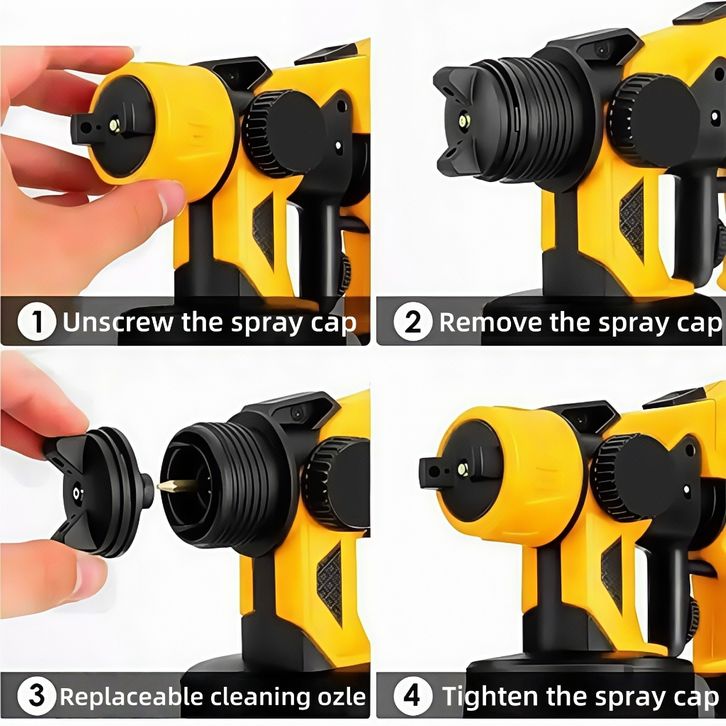 1 Unscrew the spray cap

2 Remove the spray cap

3 Replaceable cleaning ozle

4 Tighten the spray cap