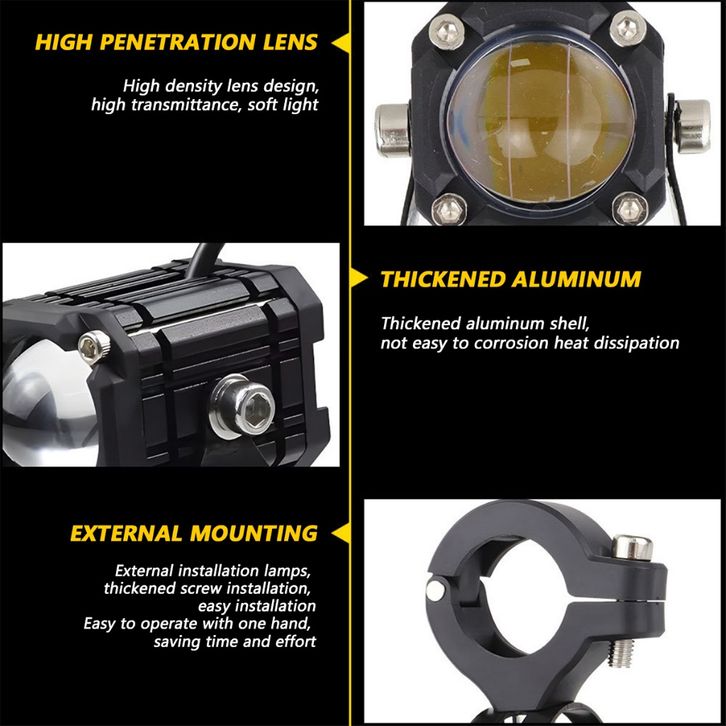 HIGH PENETRATION LENS

High density lens design, high transmittance, soft light

THICKENED ALUMINUM

Thickened aluminum shell, not easy to corrosion heat dissipation

EXTERNAL MOUNTING

External installation lamps, thickened screw installation, easy installation
Easy to operate with one hand, saving time and effort