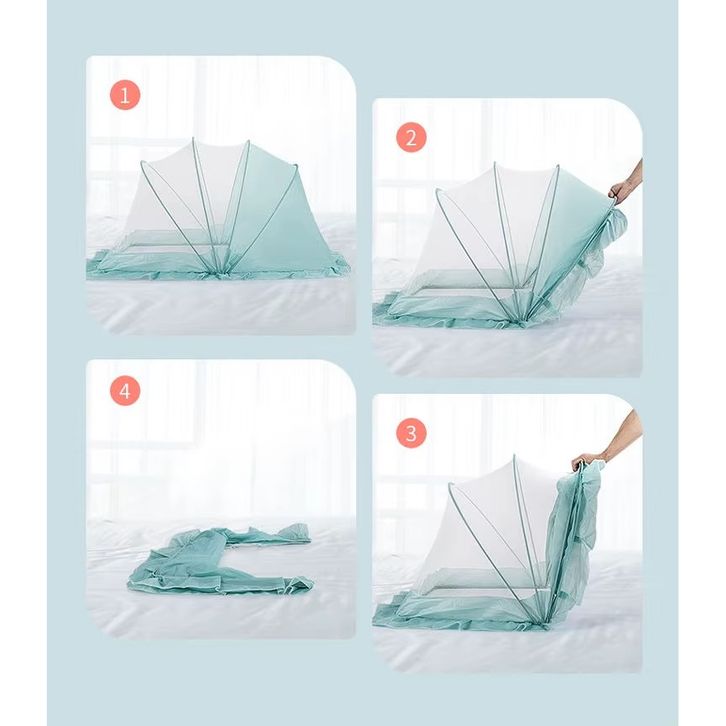 1

2

4

3