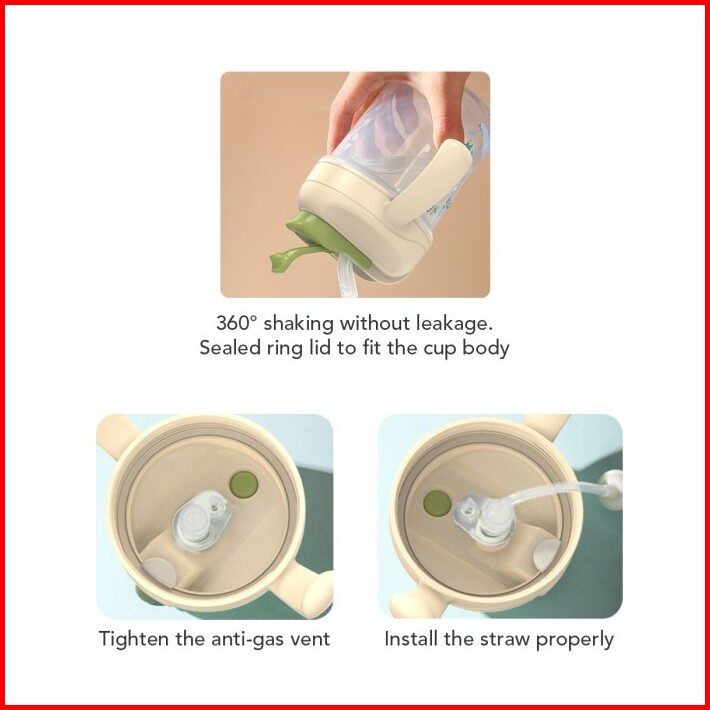 360° shaking without leakage.
Sealed ring lid to fit the cup body

Tighten the anti-gas vent

Install the straw properly