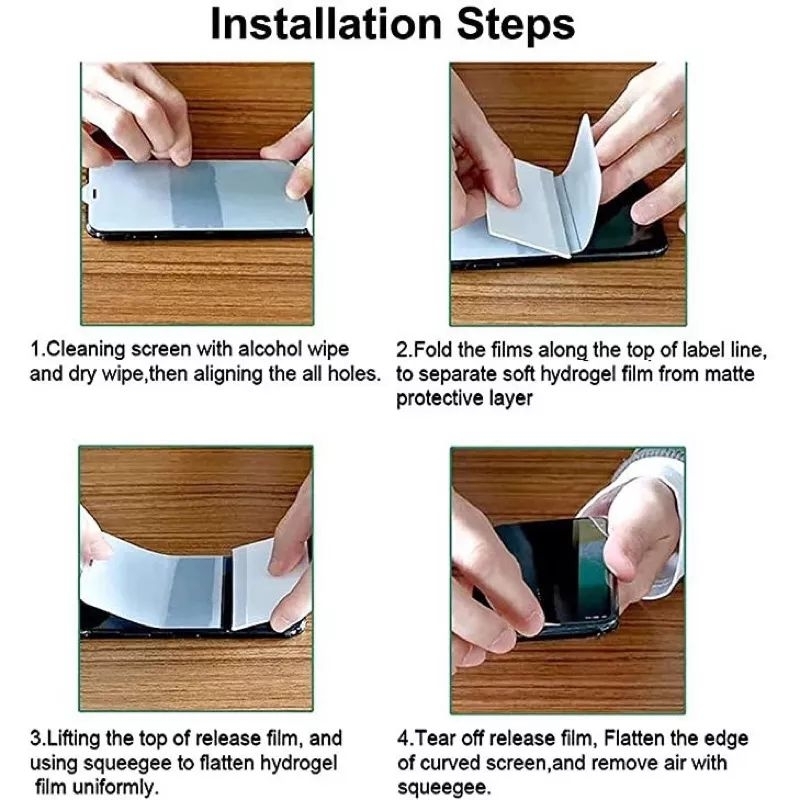 Installation Steps

1.Cleaning screen with alcohol wipe and dry wipe,then aligning the all holes.

2.Fold the films along the top of label line, to separate soft hydrogel film from matte protective layer

3.Lifting the top of release film, and using squeegee to flatten hydrogel film uniformly.

4.Tear off release film, Flatten the edge of curved screen,and remove air with squeegee.