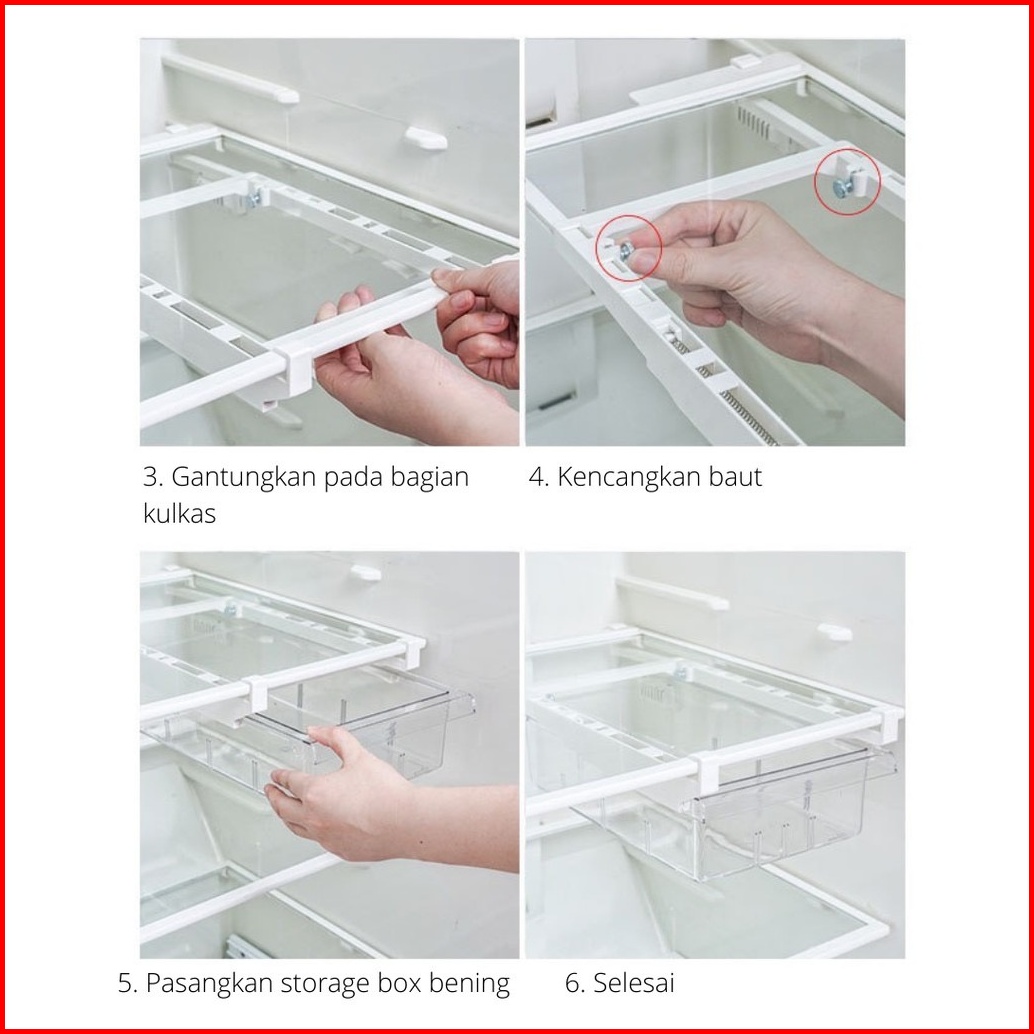 3. Gantungkan pada bagian kulkas

4. Kencangkan baut

5. Pasangkan storage box bening

6. Selesai