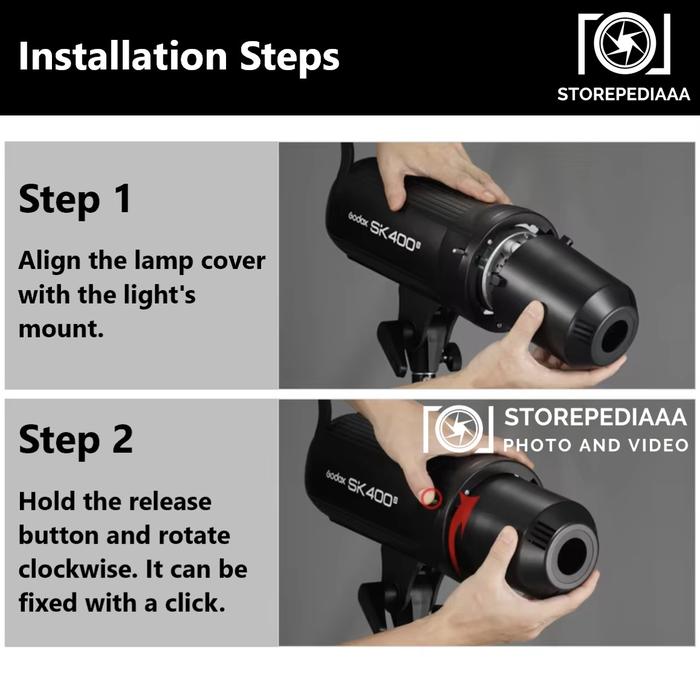 Installation Steps

STOREPEDIAAA

Step 1

Align the lamp cover with the light's mount.

Godox SK400II

Step 2

Hold the release button and rotate clockwise. It can be fixed with a click.

STOREPEDIAAA
PHOTO AND VIDEO

Godox SK400II