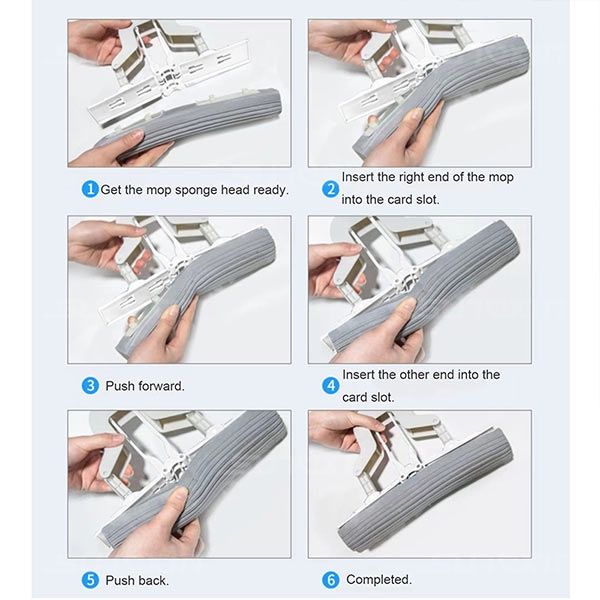 1 Get the mop sponge head ready.

2 Insert the right end of the mop into the card slot.

3 Push forward.

4 Insert the other end into the card slot.

5 Push back.

6 Completed.