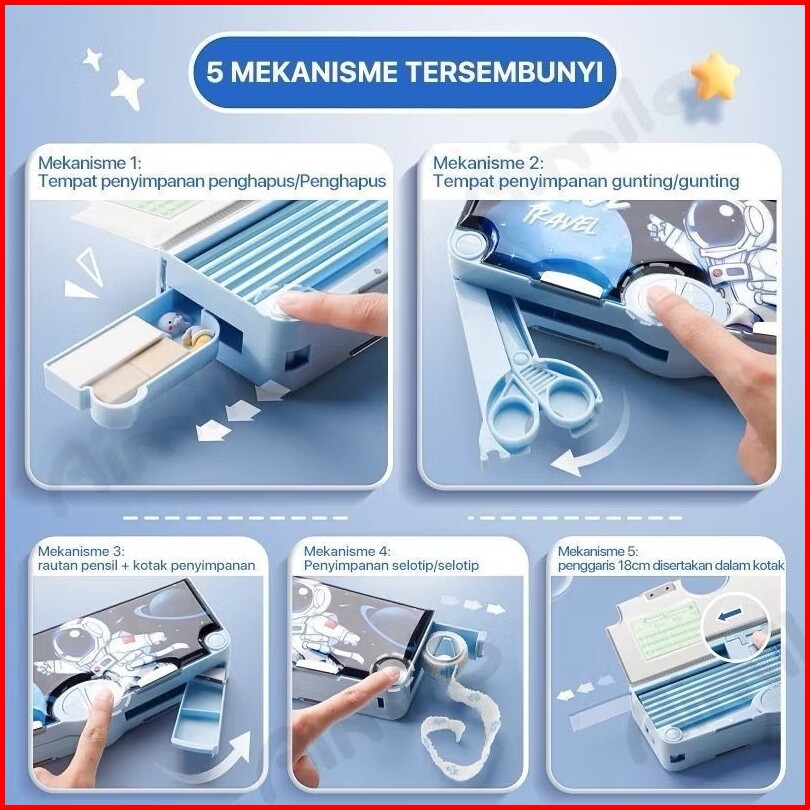 5 MEKANISME TERSEMBUNYI

Mekanisme 1:
Tempat penyimpanan penghapus/Penghapus

Mekanisme 2:
Tempat penyimpanan gunting/gunting

TRAVEL

Mekanisme 3:
rautan pensil + kotak penyimpanan

Mekanisme 4:
Penyimpanan selotip/selotip

Mekanisme 5:
penggaris 18cm disertakan dalam kotak