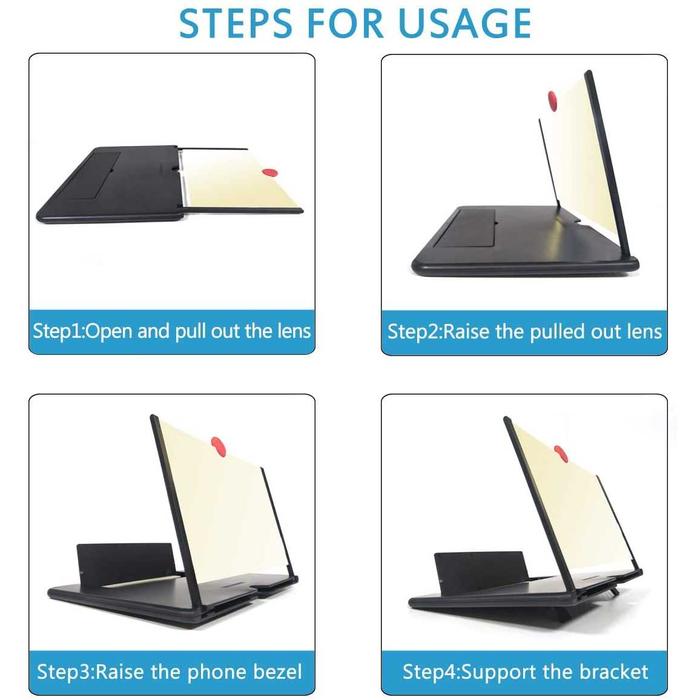 STEPS FOR USAGE

Step1:Open and pull out the lens

Step2:Raise the pulled out lens

Step3:Raise the phone bezel

Step4:Support the bracket