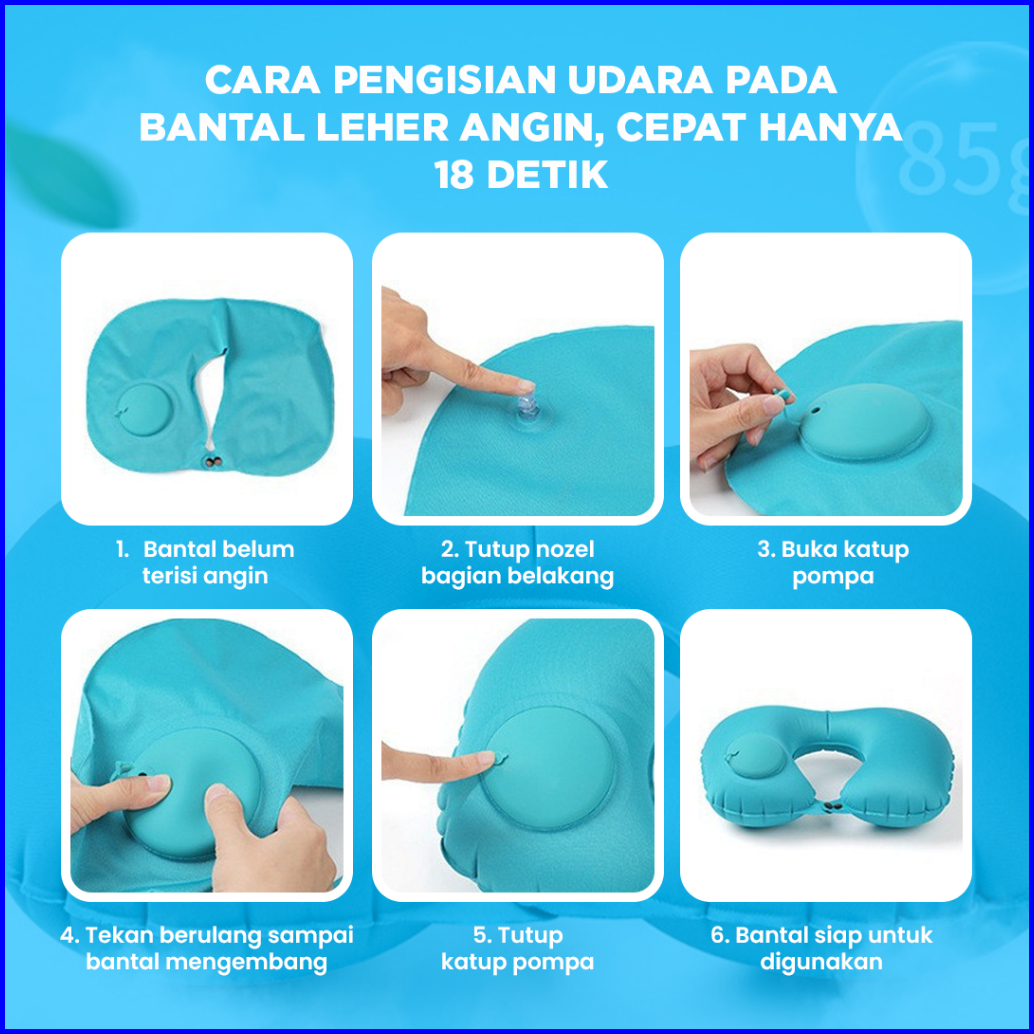 CARA PENGISIAN UDARA PADA BANTAL LEHER ANGIN, CEPAT HANYA 18 DETIK

85g

1. Bantal belum terisi angin

2. Tutup nozel bagian belakang

3. Buka katup pompa

4. Tekan berulang sampai bantal mengembang

5. Tutup katup pompa

6. Bantal siap untuk digunakan