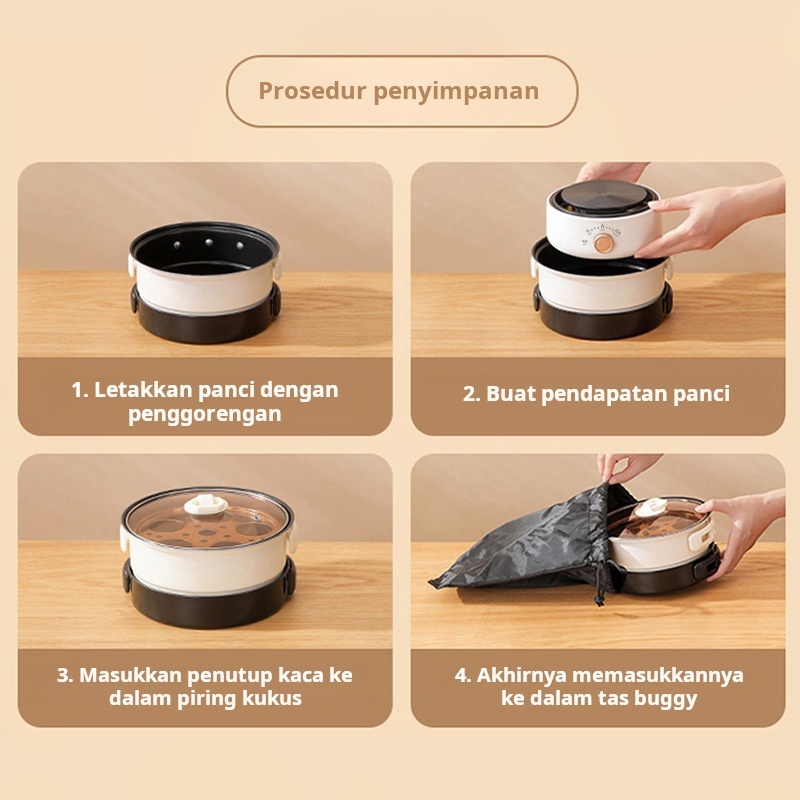 Prosedur penyimpanan

1. Letakkan panci dengan penggorengan

2. Buat pendapatan panci

3. Masukkan penutup kaca ke dalam piring kukus

4. Akhirnya memasukkannya ke dalam tas buggy