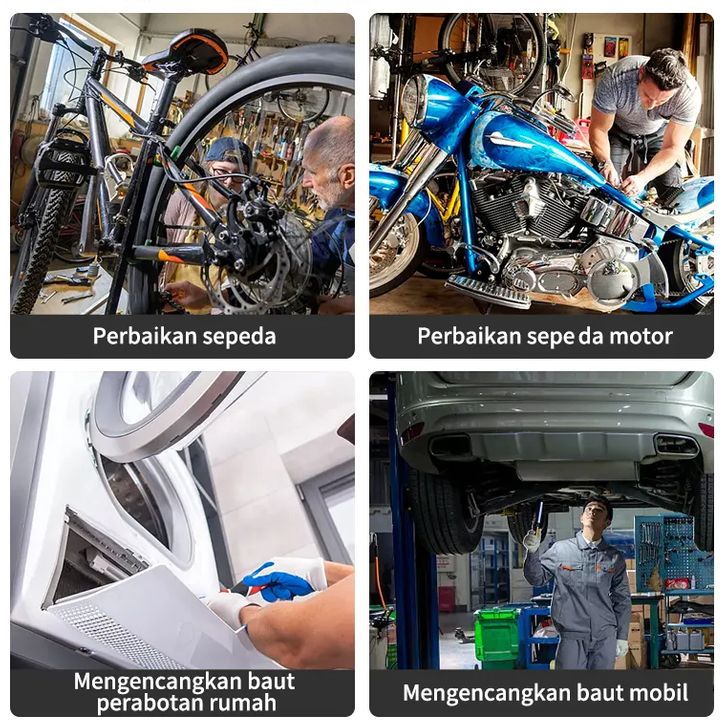 Perbaikan sepeda

Perbaikan sepe da motor

Mengencangkan baut perabotan rumah

Mengencangkan baut mobil