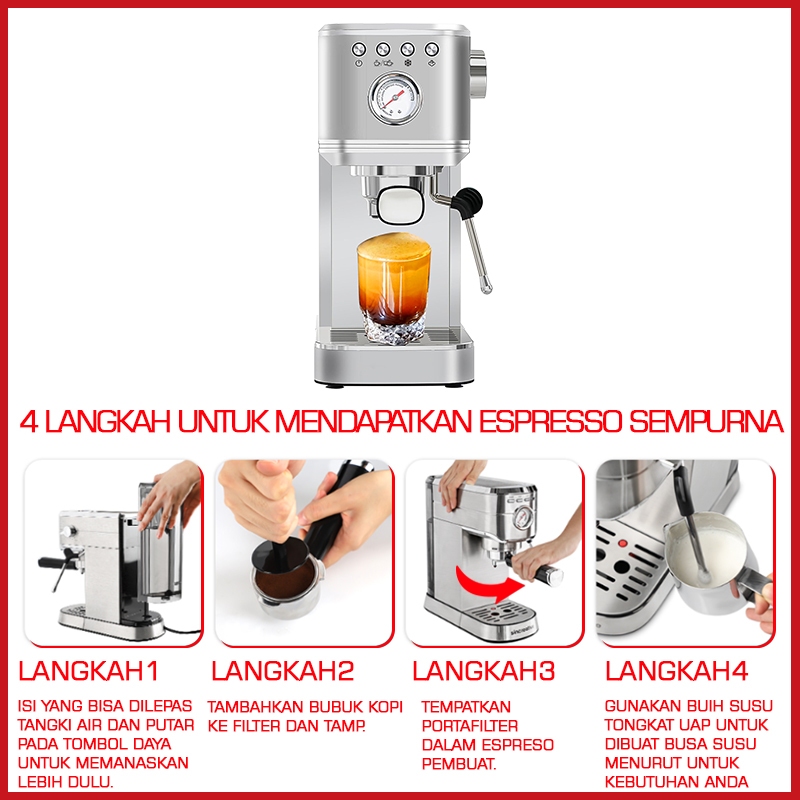 4 LANGKAH UNTUK MENDAPATKAN ESPRESSO SEMPURNA

LANGKAH1

ISI YANG BISA DILEPAS TANGKI AIR DAN PUTAR PADA TOMBOL DAYA UNTUK MEMANASKAN LEBIH DULU.

LANGKAH2

TAMBAHKAN BUBUK KOPI KE FILTER DAN TAMP.

LANGKAH3

TEMPATKAN PORTAFILTER DALAM ESPRESO PEMBUAT.

LANGKAH4

GUNAKAN BUIH SUSU TONGKAT UAP UNTUK DIBUAT BUSA SUSU MENURUT UNTUK KEBUTUHAN ANDA