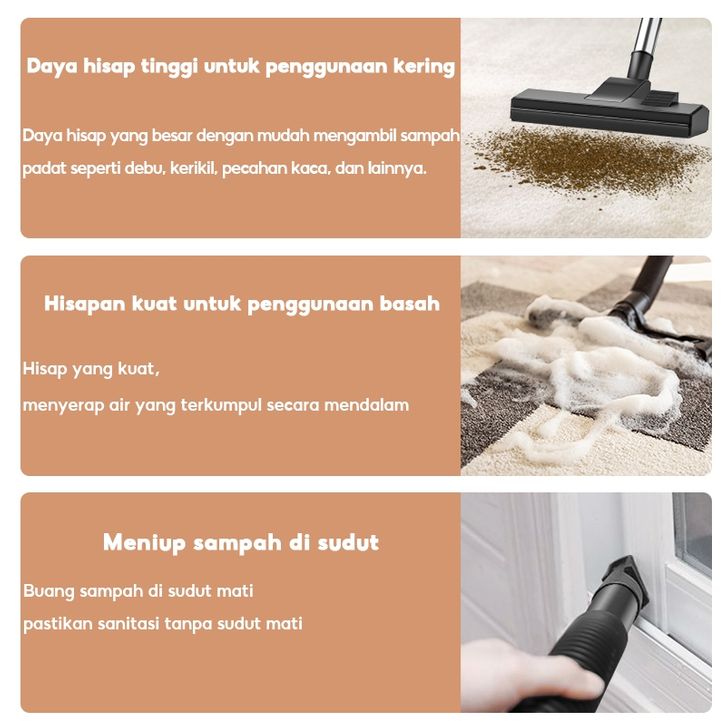 Daya hisap tinggi untuk penggunaan kering

Daya hisap yang besar dengan mudah mengambil sampah padat seperti debu, kerikil, pecahan kaca, dan lainnya.

Hisapan kuat untuk penggunaan basah

Hisap yang kuat,
menyerap air yang terkumpul secara mendalam

Meniup sampah di sudut

Buang sampah di sudut mati
pastikan sanitasi tanpa sudut mati