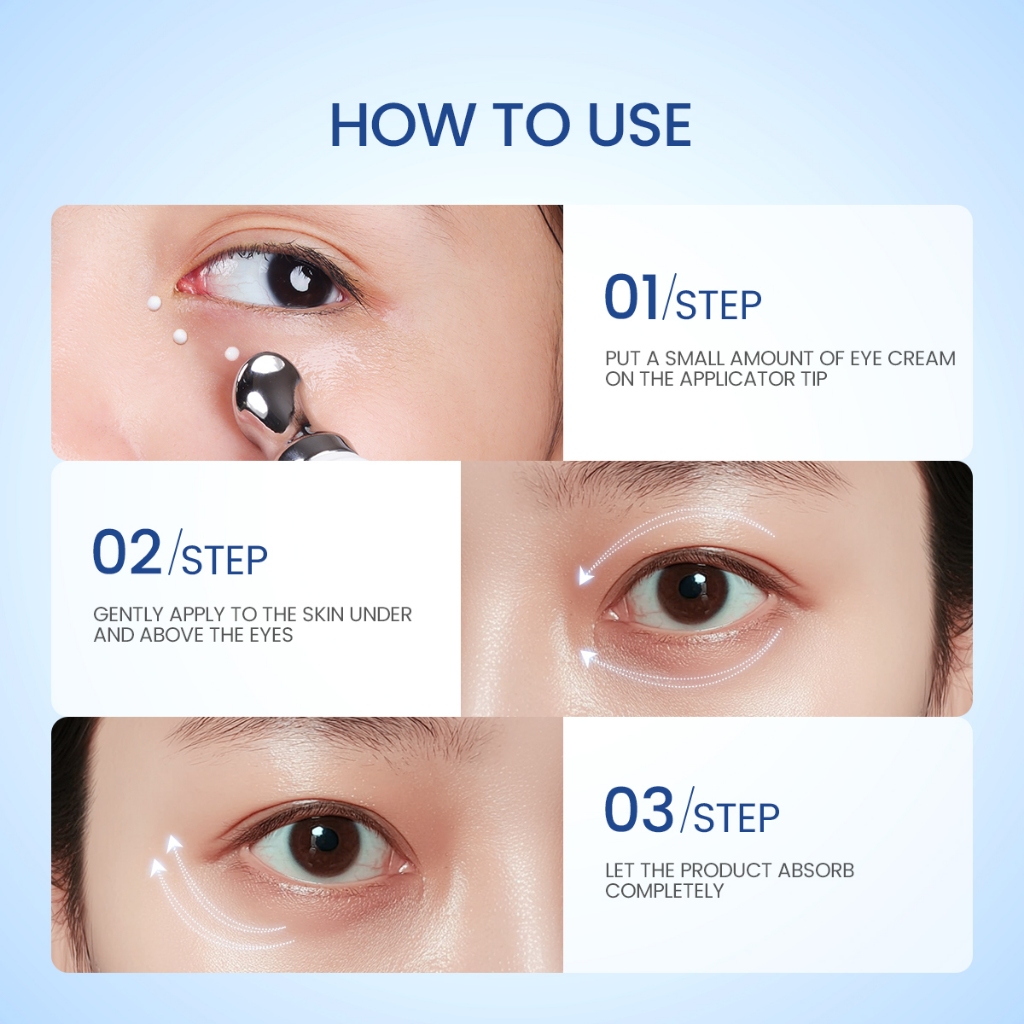 HOW TO USE

01/STEP

PUT A SMALL AMOUNT OF EYE CREAM ON THE APPLICATOR TIP

02/STEP

GENTLY APPLY TO THE SKIN UNDER AND ABOVE THE EYES

03/STEP

LET THE PRODUCT ABSORB COMPLETELY