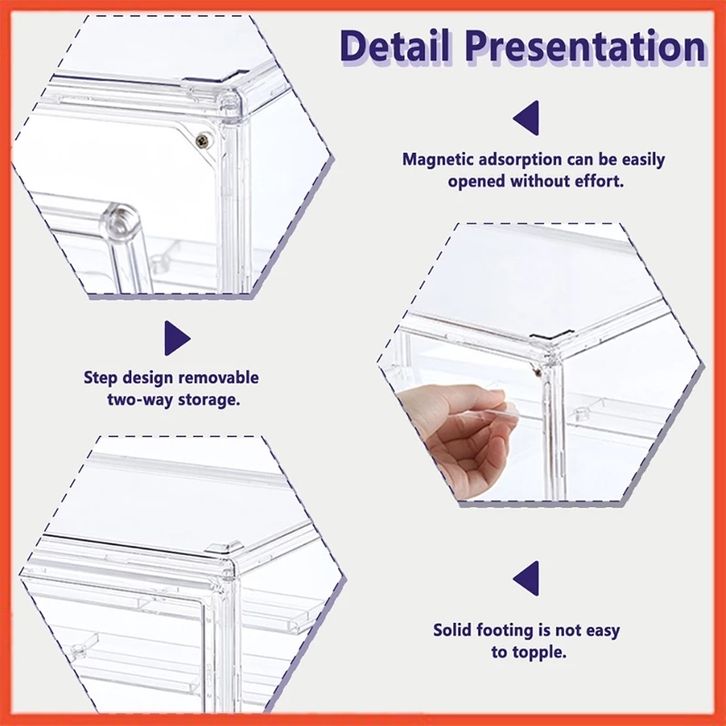 Detail Presentation

Magnetic adsorption can be easily opened without effort.

Step design removable two-way storage.

Solid footing is not easy to topple.