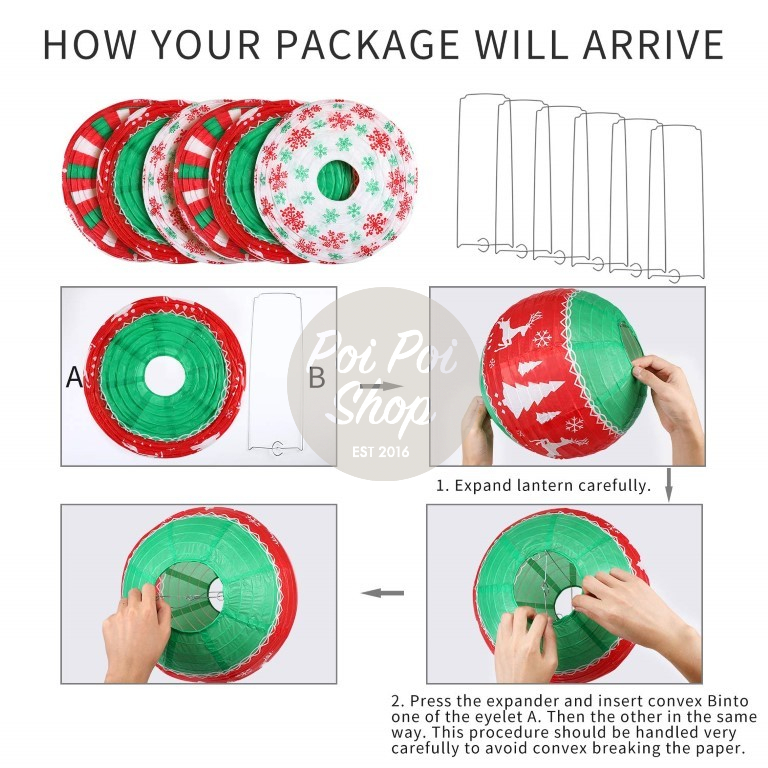 HOW YOUR PACKAGE WILL ARRIVE

A

B

Poi Poi Shop
EST 2016

1. Expand lantern carefully.

2. Press the expander and insert convex Binto one of the eyelet A. Then the other in the same way. This procedure should be handled very carefully to avoid convex breaking the paper.