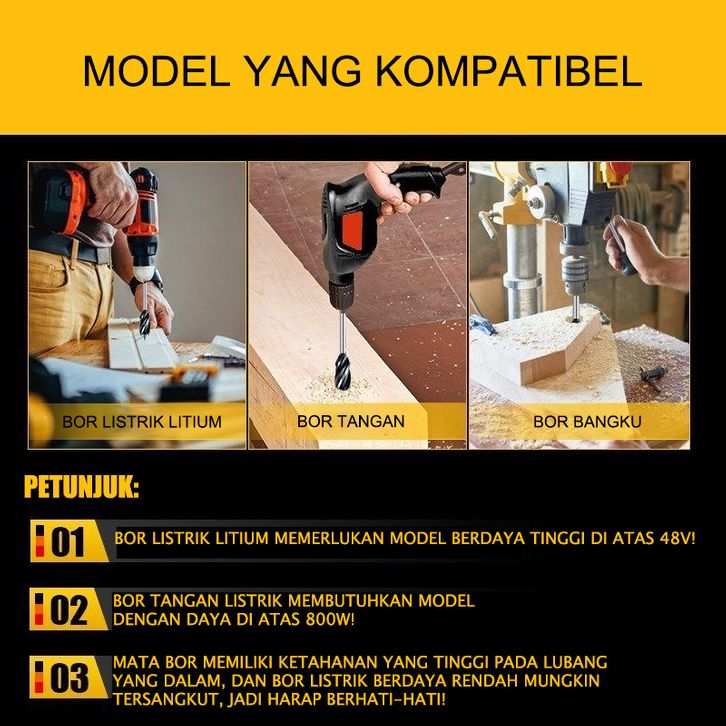 MODEL YANG KOMPATIBEL

BOR LISTRIK LITIUM

BOR TANGAN

BOR BANGKU

PETUNJUK:

01 BOR LISTRIK LITIUM MEMERLUKAN MODEL BERDAYA TINGGI DI ATAS 48V!

02 BOR TANGAN LISTRIK MEMBUTUHKAN MODEL DENGAN DAYA DI ATAS 800W!

03 MATA BOR MEMILIKI KETAHANAN YANG TINGGI PADA LUBANG YANG DALAM, DAN BOR LISTRIK BERDAYA RENDAH MUNGKIN TERSANGKUT, JADI HARAP BERHATI-HATI!