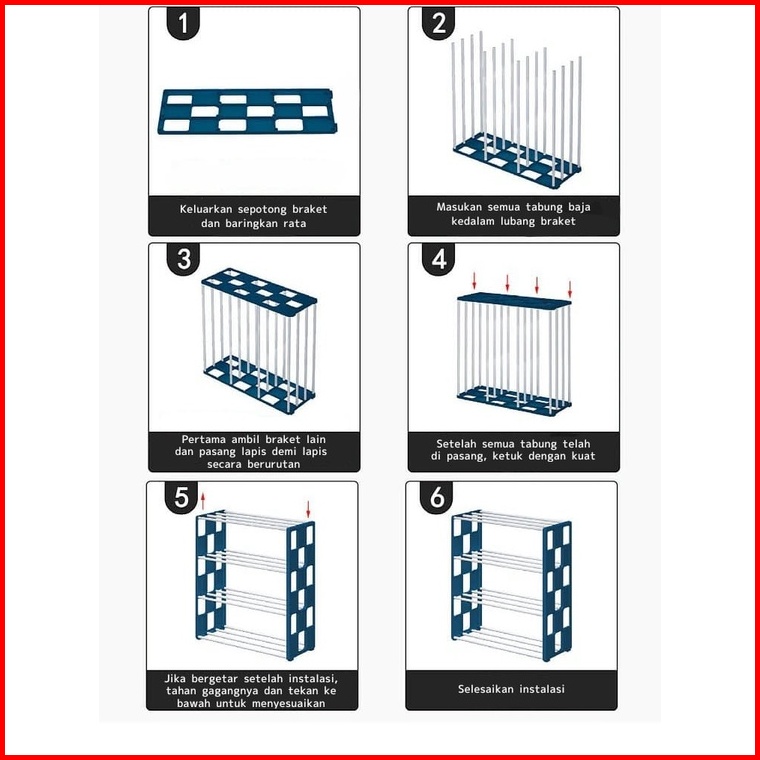 1

Keluarkan sepotong braket dan baringkan rata

2

Masukan semua tabung baja kedalam lubang braket

3

Pertama ambil braket lain dan pasang lapis demi lapis secara berurutan

4

Setelah semua tabung telah di pasang, ketuk dengan kuat

5

Jika bergetar setelah instalasi, tahan gagangnya dan tekan ke bawah untuk menyesuaikan

6

Selesaikan instalasi