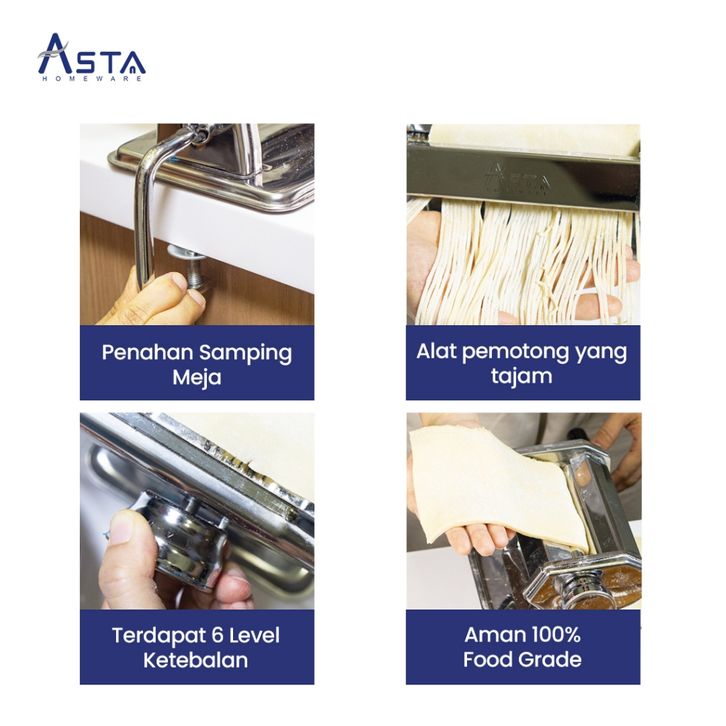 ASTA
HOMEWARE

ASTA

Penahan Samping Meja

Alat pemotong yang tajam

Terdapat 6 Level Ketebalan

Aman 100% Food Grade