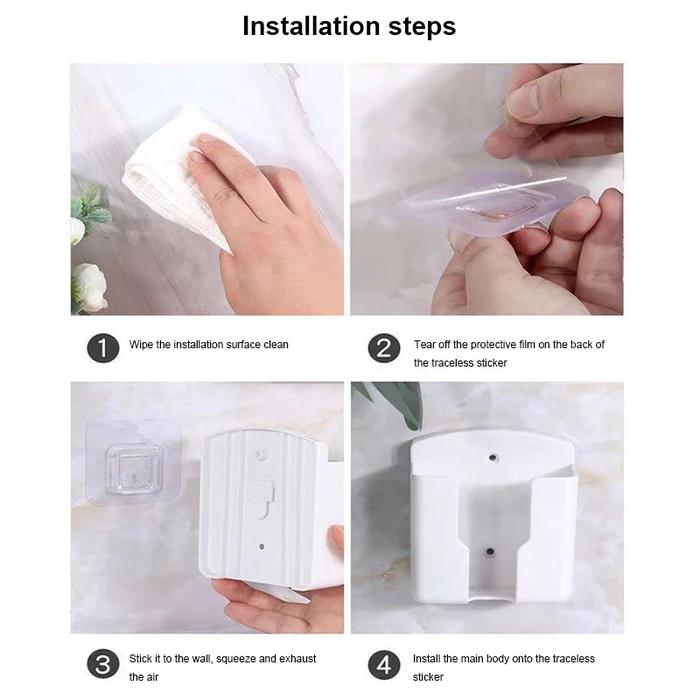 Installation steps

1 Wipe the installation surface clean

2 Tear off the protective film on the back of the traceless sticker

3 Stick it to the wall, squeeze and exhaust the air

4 Install the main body onto the traceless sticker