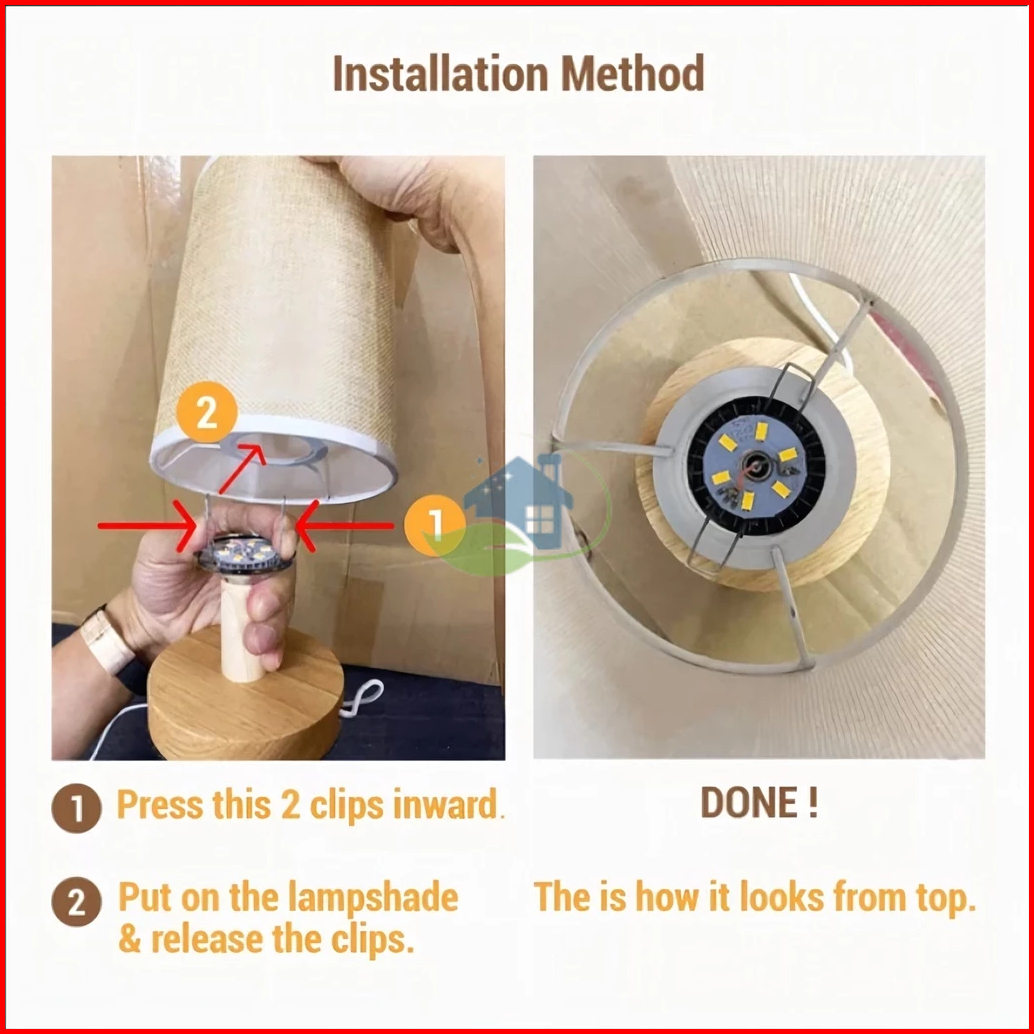 Installation Method

2

1

1 Press this 2 clips inward.

2 Put on the lampshade & release the clips.

DONE !

The is how it looks from top.