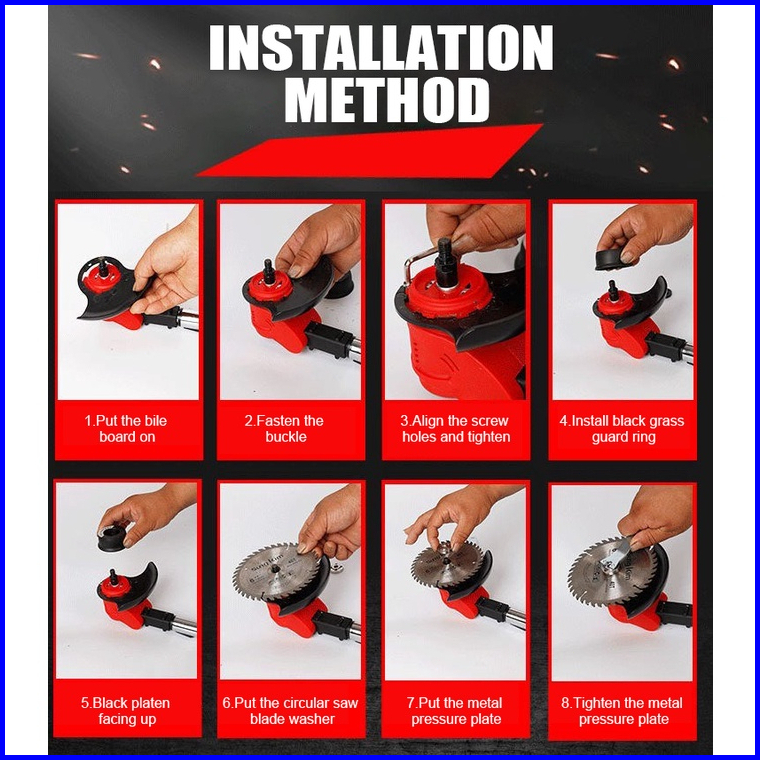 INSTALLATION METHOD

1.Put the bile board on

2.Fasten the buckle

3.Align the screw holes and tighten

4.Install black grass guard ring

5.Black platen facing up

6.Put the circular saw blade washer

7.Put the metal pressure plate

8.Tighten the metal pressure plate