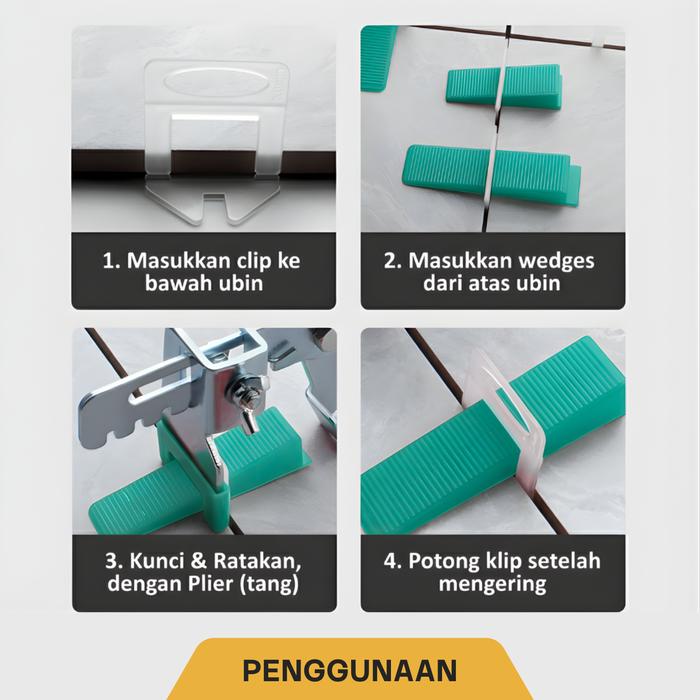 1. Masukkan clip ke bawah ubin

2. Masukkan wedges dari atas ubin

3. Kunci & Ratakan, dengan Plier (tang)

4. Potong klip setelah mengering

PENGGUNAAN