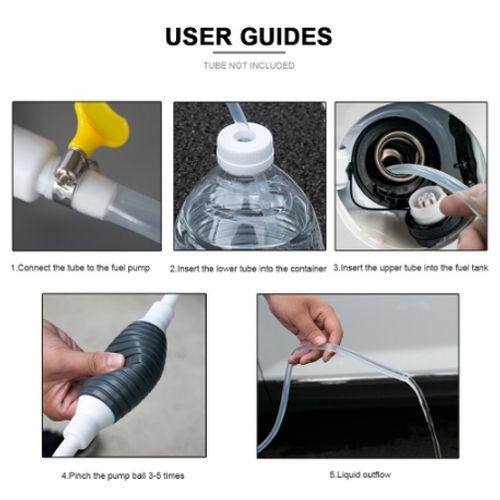 USER GUIDES

TUBE NOT INCLUDED

1.Connect the tube to the fuel pump

2.Insert the lower tube into the container

3.Insert the upper tube into the fuel tank

4.Pinch the pump ball 3-5 times

5.Liquid outflow