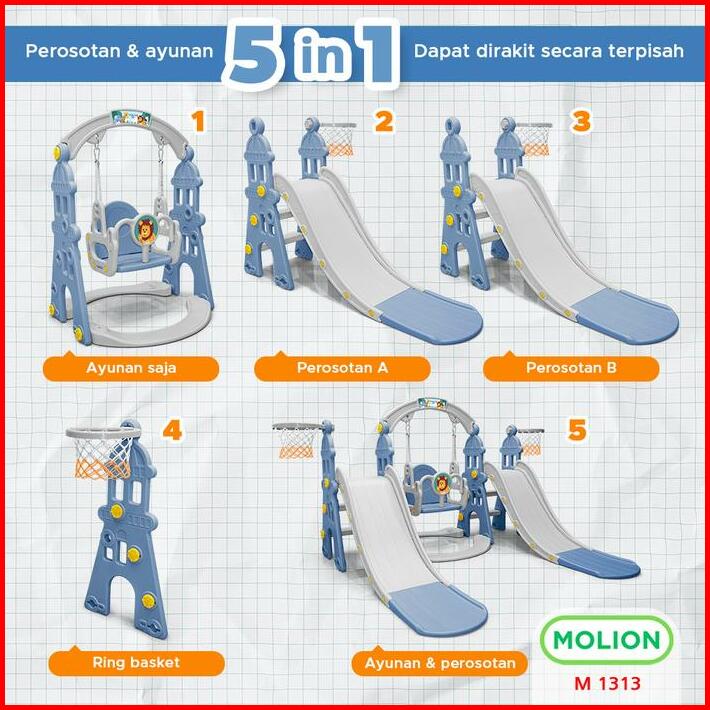 Perosotan & ayunan
5 in 1
Dapat dirakit secara terpisah

1
Ayunan saja

2
Perosotan A

3
Perosotan B

4
Ring basket

5
Ayunan & perosotan

MOLION
M 1313