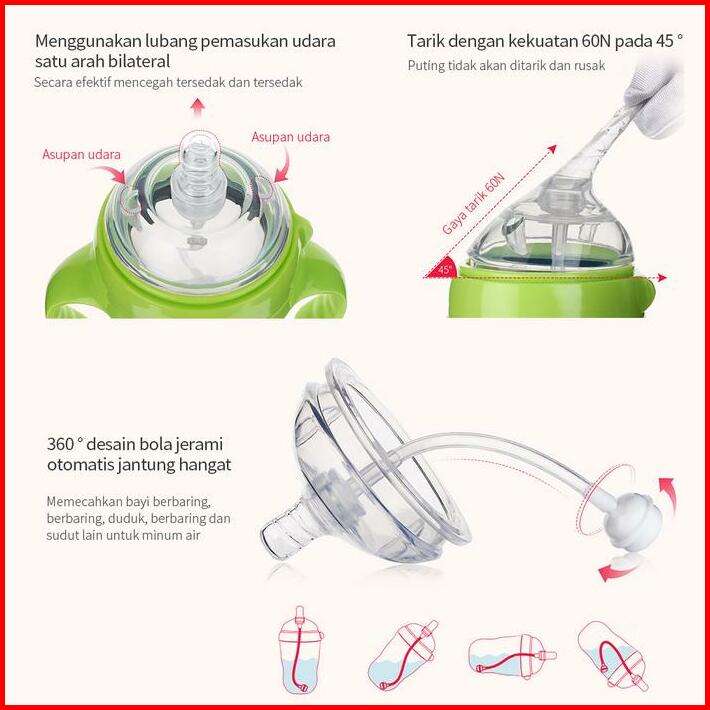 Menggunakan lubang pemasukan udara satu arah bilateral

Secara efektif mencegah tersedak dan tersedak

Asupan udara

Asupan udara

Tarik dengan kekuatan 60N pada 45 °

Puting tidak akan ditarik dan rusak

Gaya tarik 60N

45°

360 ° desain bola jerami otomatis jantung hangat

Memecahkan bayi berbaring, berbaring, duduk, berbaring dan sudut lain untuk minum air