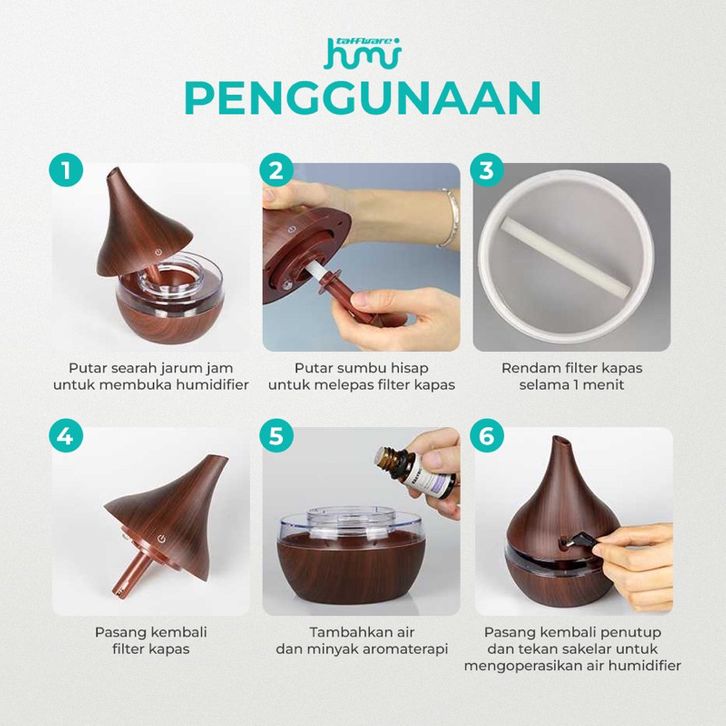 taffware humi

PENGGUNAAN

1
Putar searah jarum jam untuk membuka humidifier

2
Putar sumbu hisap untuk melepas filter kapas

3
Rendam filter kapas selama 1 menit

4
Pasang kembali filter kapas

5
Tambahkan air dan minyak aromaterapi

6
Pasang kembali penutup dan tekan sakelar untuk mengoperasikan air humidifier