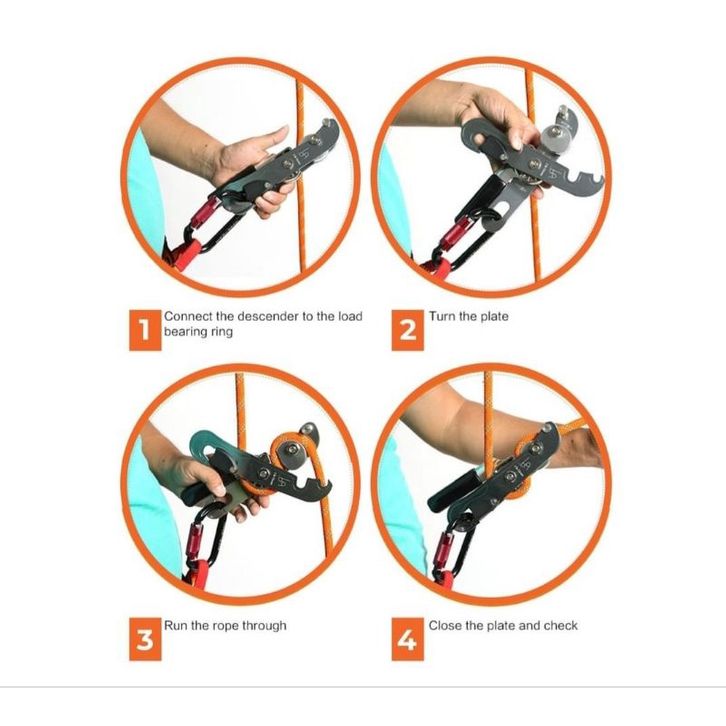 1 Connect the descender to the load bearing ring

2 Turn the plate

3 Run the rope through

4 Close the plate and check