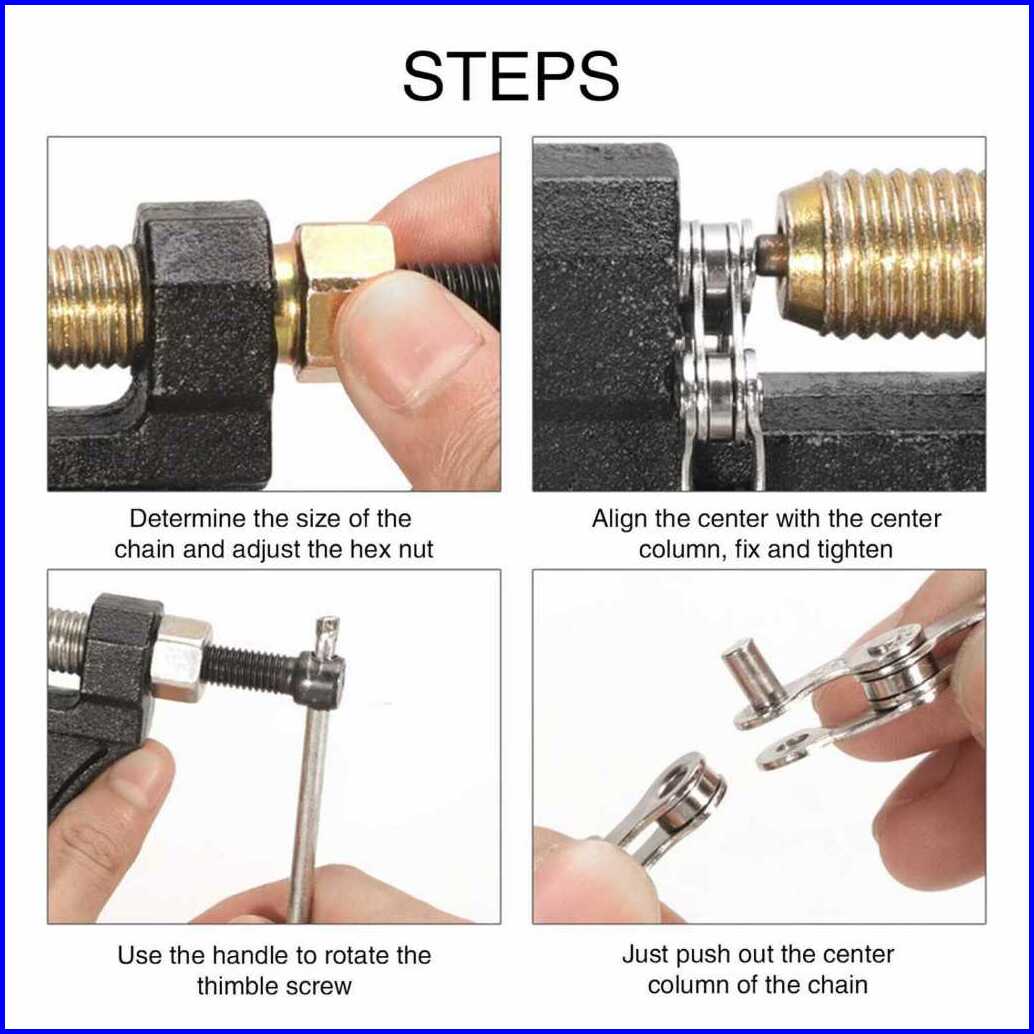 STEPS

Determine the size of the chain and adjust the hex nut

Align the center with the center column, fix and tighten

Use the handle to rotate the thimble screw

Just push out the center column of the chain