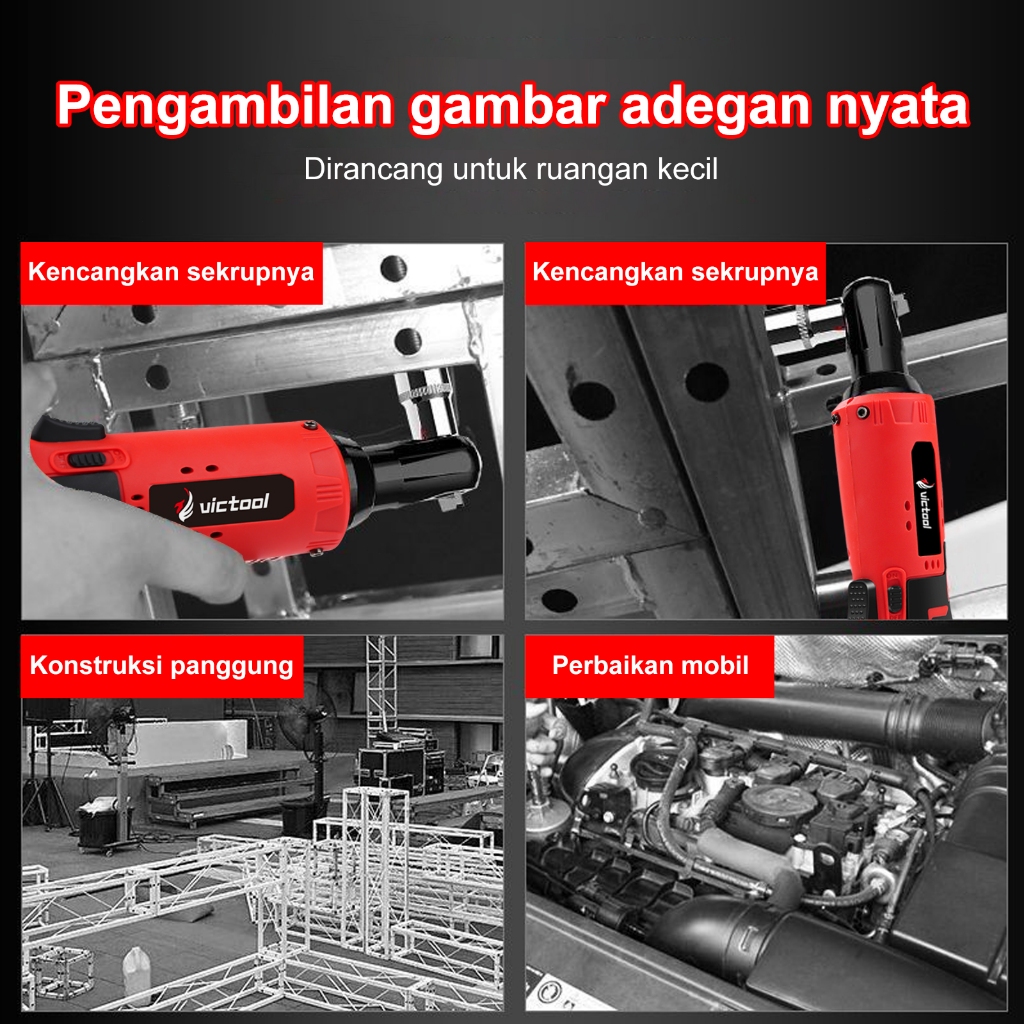 Pengambilan gambar adegan nyata

Dirancang untuk ruangan kecil

Kencangkan sekrupnya

victool

Kencangkan sekrupnya

victool

Konstruksi panggung

Perbaikan mobil