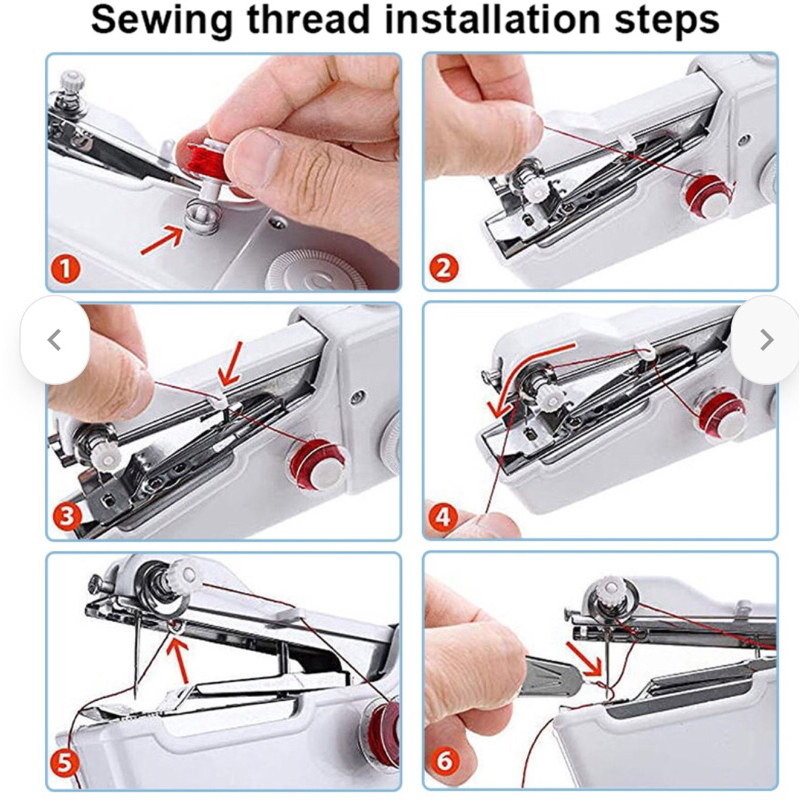 Sewing thread installation steps

1

2

3

4

5

6