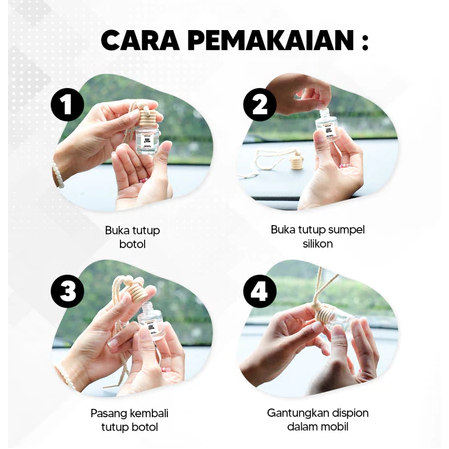 CARA PEMAKAIAN :

1

Buka tutup botol

2

Buka tutup sumpel silikon

3

Pasang kembali tutup botol

4

Gantungkan dispion dalam mobil