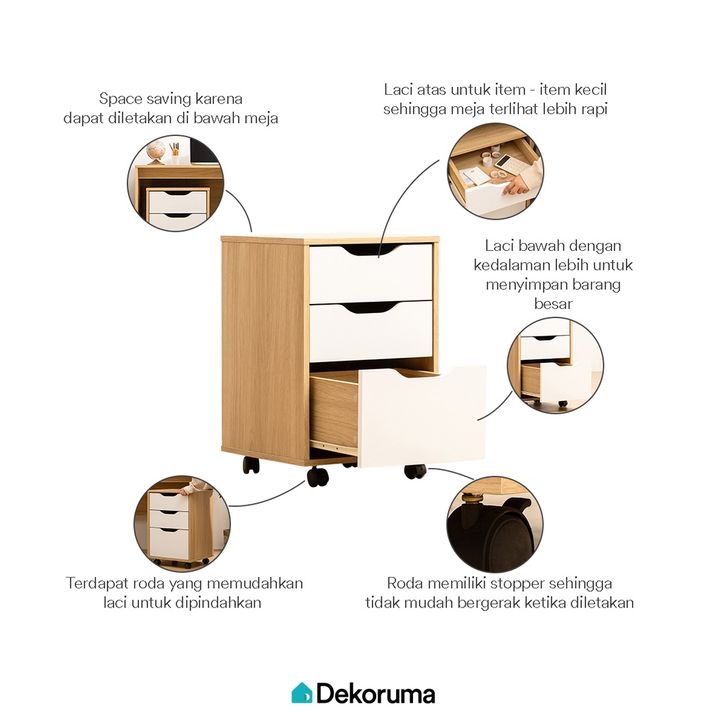 Space saving karena dapat diletakan di bawah meja

Laci atas untuk item - item kecil sehingga meja terlihat lebih rapi

Laci bawah dengan kedalaman lebih untuk menyimpan barang besar

Terdapat roda yang memudahkan laci untuk dipindahkan

Roda memiliki stopper sehingga tidak mudah bergerak ketika diletakan

Dekoruma