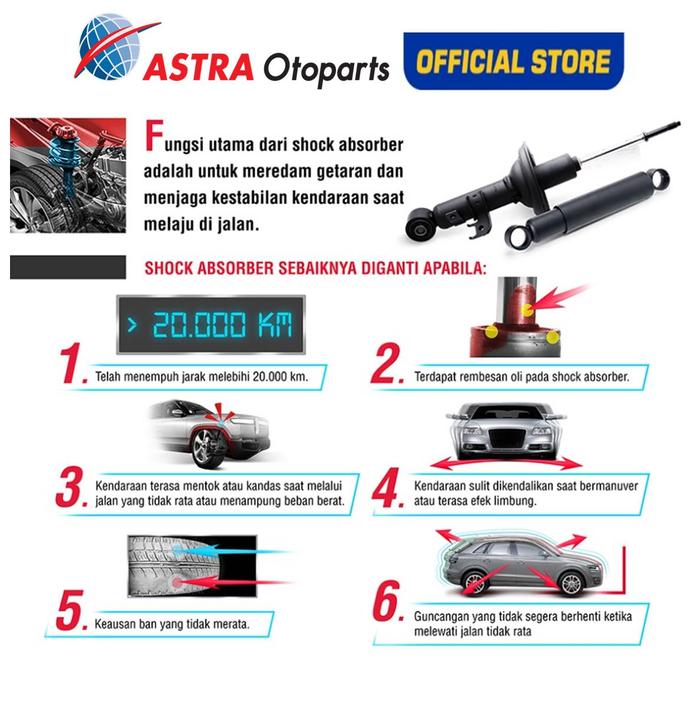 ASTRA Otoparts OFFICIAL STORE

Fungsi utama dari shock absorber adalah untuk meredam getaran dan menjaga kestabilan kendaraan saat melaju di jalan.

SHOCK ABSORBER SEBAIKNYA DIGANTI APABILA:

> 20.000 KM

1. Telah menempuh jarak melebihi 20.000 km.

2. Terdapat rembesan oli pada shock absorber.

3. Kendaraan terasa mentok atau kandas saat melalui jalan yang tidak rata atau menampung beban berat.

4. Kendaraan sulit dikendalikan saat bermanuver atau terasa efek limbung.

5. Keausan ban yang tidak merata.

6. Guncangan yang tidak segera berhenti ketika melewati jalan tidak rata