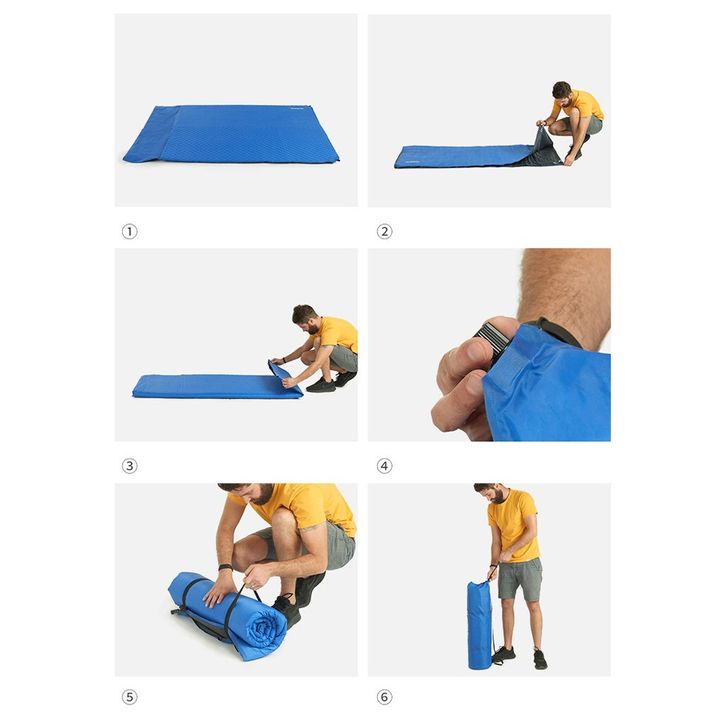 ①

②

③

④

⑤

⑥