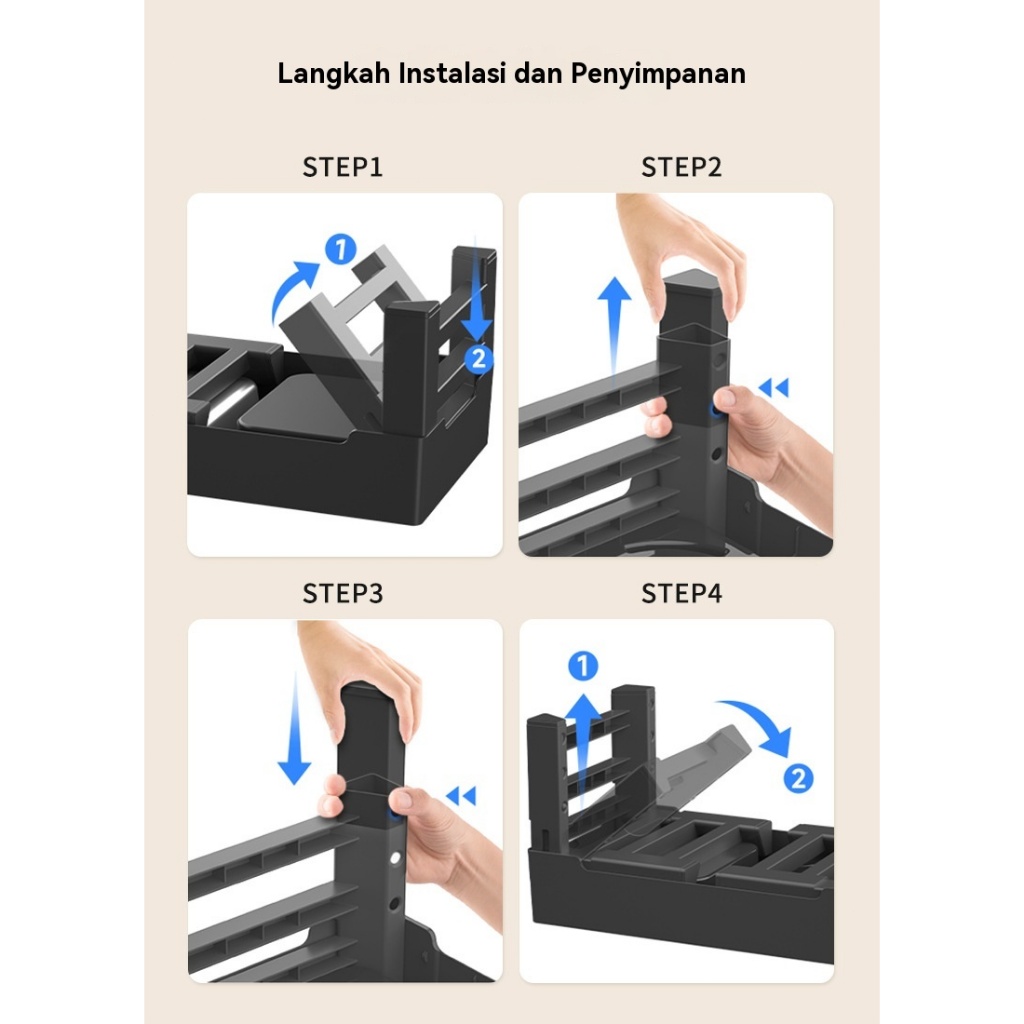 Langkah Instalasi dan Penyimpanan

STEP1

1

2

STEP2

STEP3

STEP4

1

2