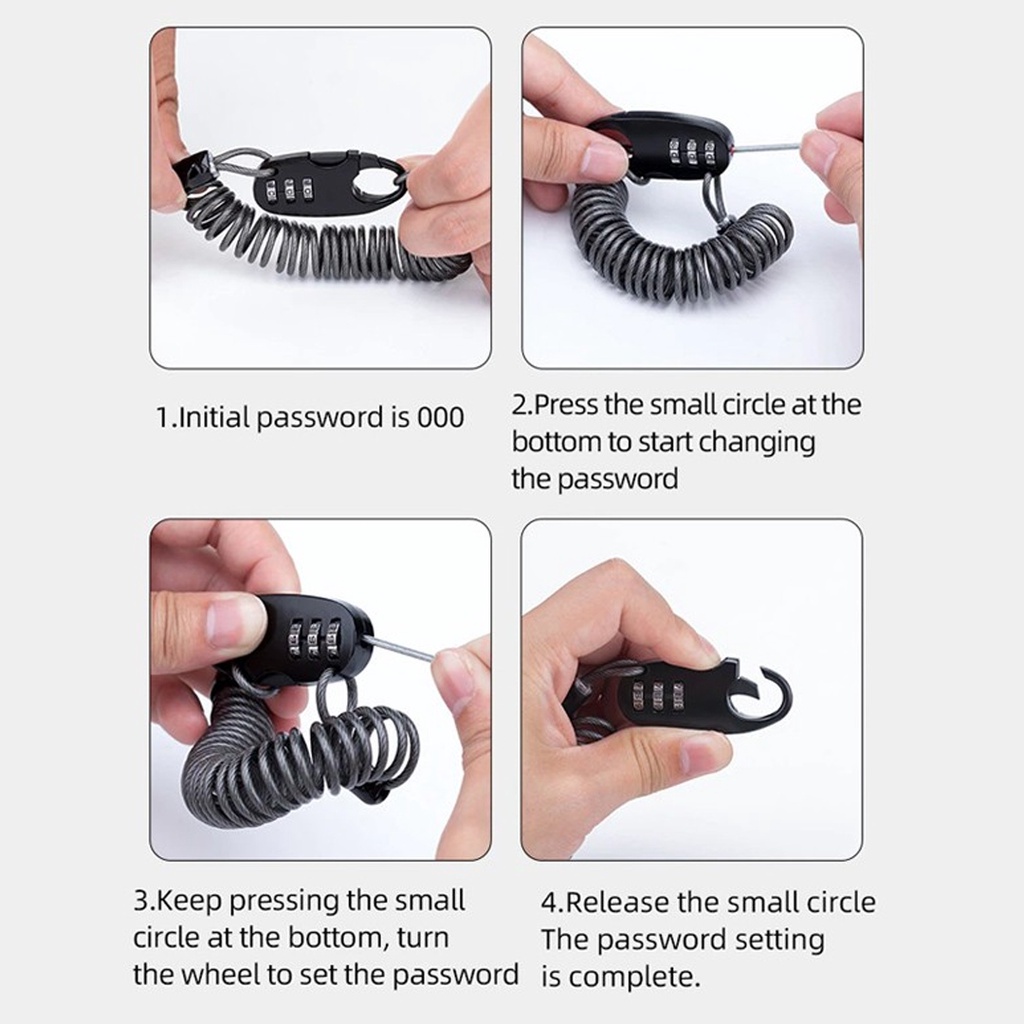 1.Initial password is 000

2.Press the small circle at the bottom to start changing the password

3.Keep pressing the small circle at the bottom, turn the wheel to set the password

4.Release the small circle The password setting is complete.