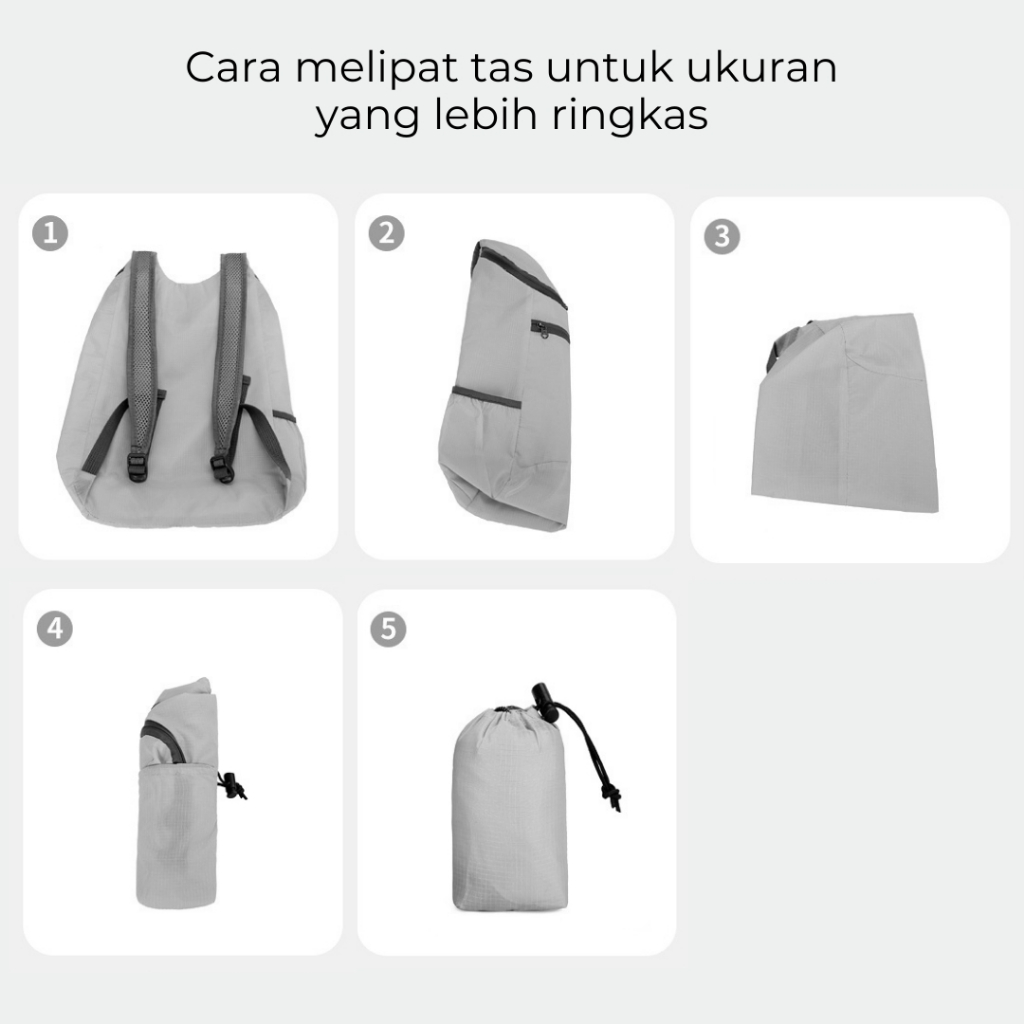 Cara melipat tas untuk ukuran yang lebih ringkas

1

2

3

4

5