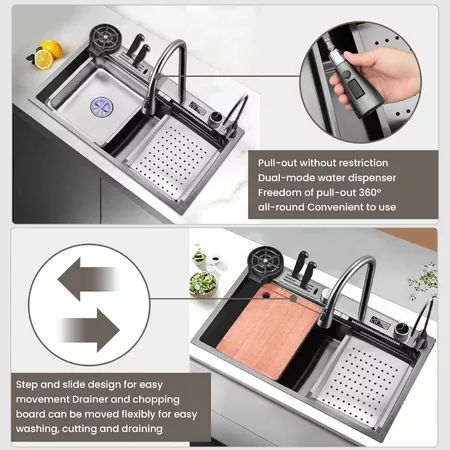 Pull-out without restriction
Dual-mode water dispenser
Freedom of pull-out 360°
all-round Convenient to use

Step and slide design for easy movement Drainer and chopping board can be moved flexibly for easy washing, cutting and draining