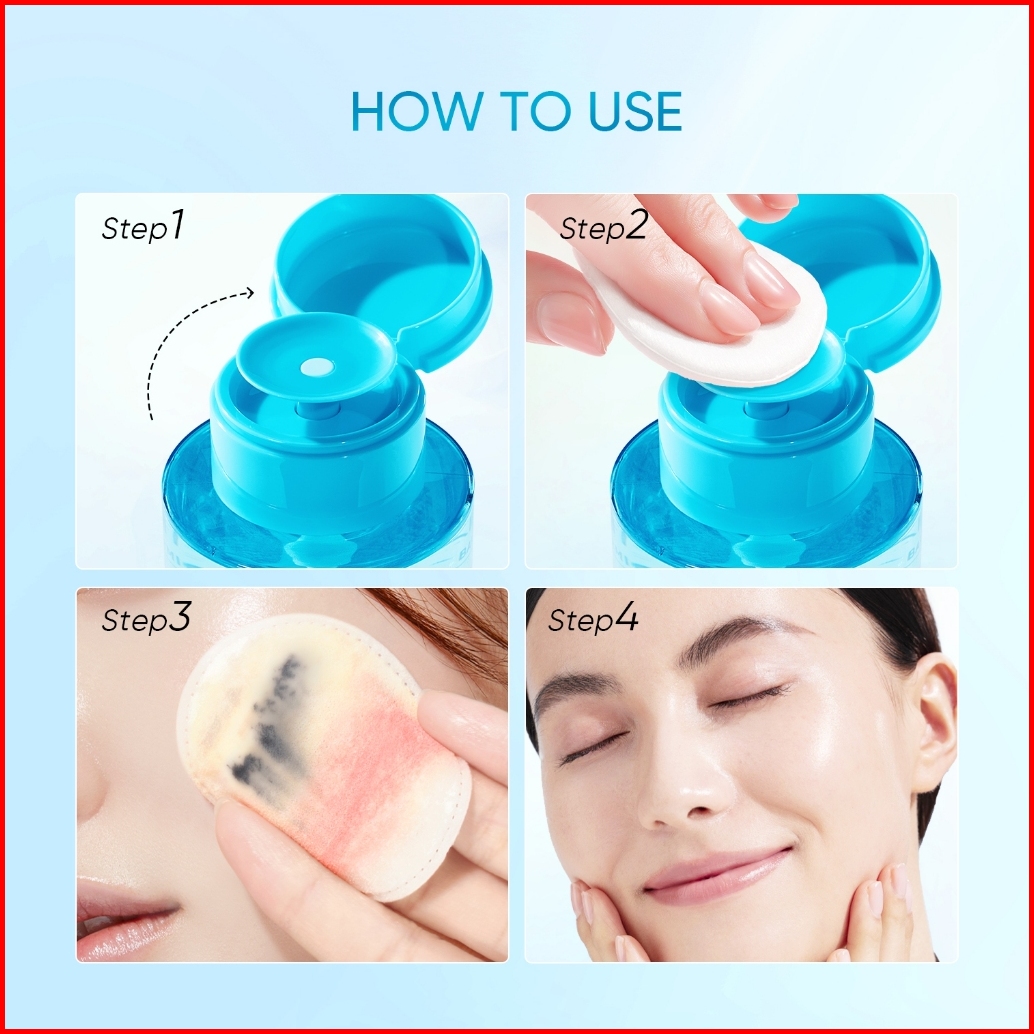 HOW TO USE

Step1

Step2

Step3

Step4