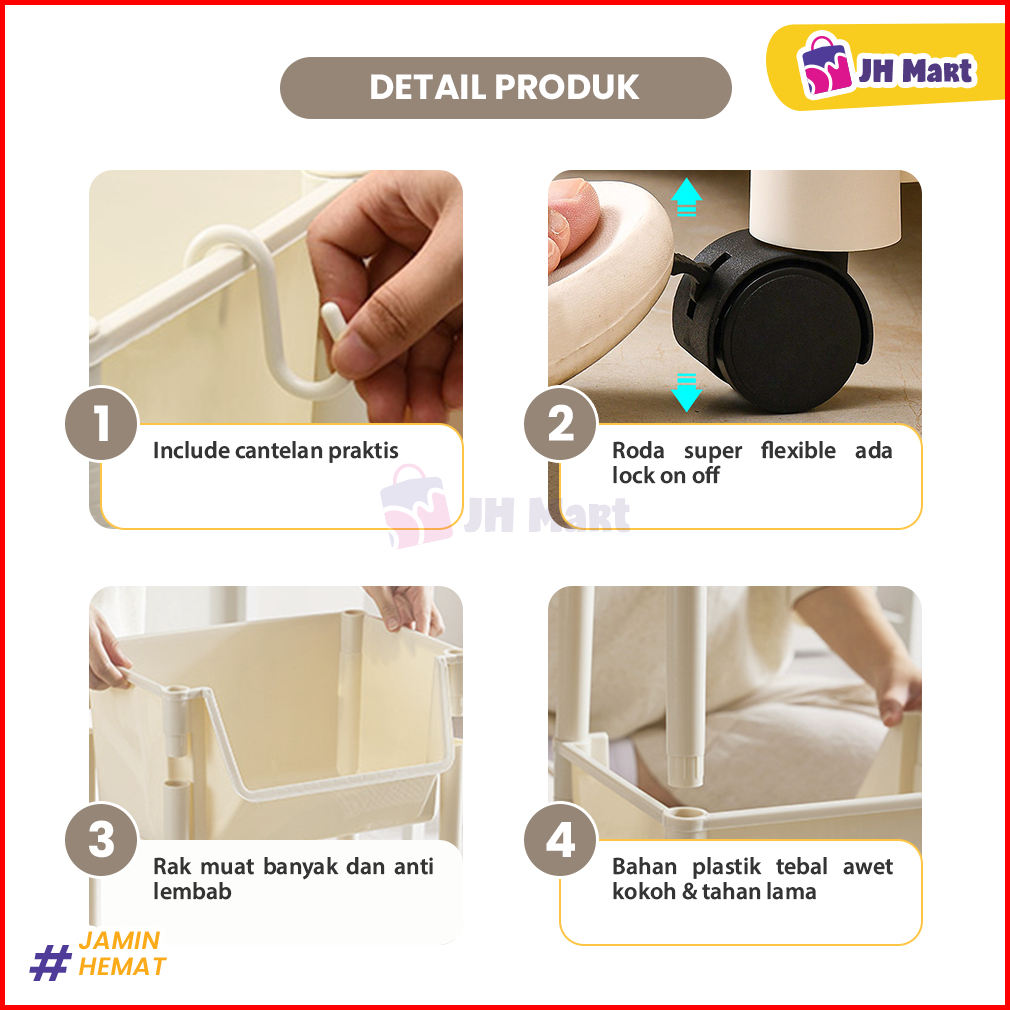 DETAIL PRODUK

JH Mart

1
Include cantelan praktis

2
Roda super flexible ada lock on off

JH Mart

3
Rak muat banyak dan anti lembab

4
Bahan plastik tebal awet kokoh & tahan lama

# JAMIN HEMAT