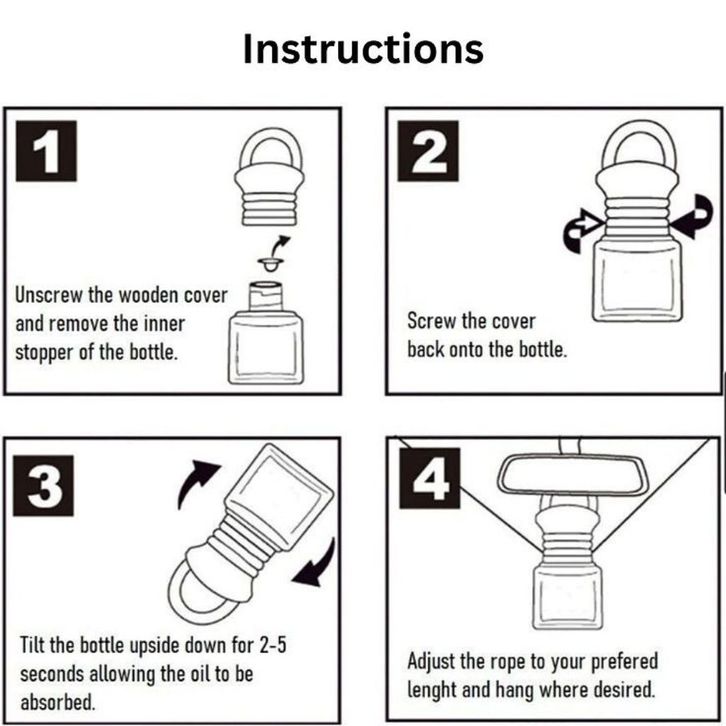 Instructions

1

Unscrew the wooden cover and remove the inner stopper of the bottle.

2

Screw the cover back onto the bottle.

3

Tilt the bottle upside down for 2-5 seconds allowing the oil to be absorbed.

4

Adjust the rope to your prefered lenght and hang where desired.