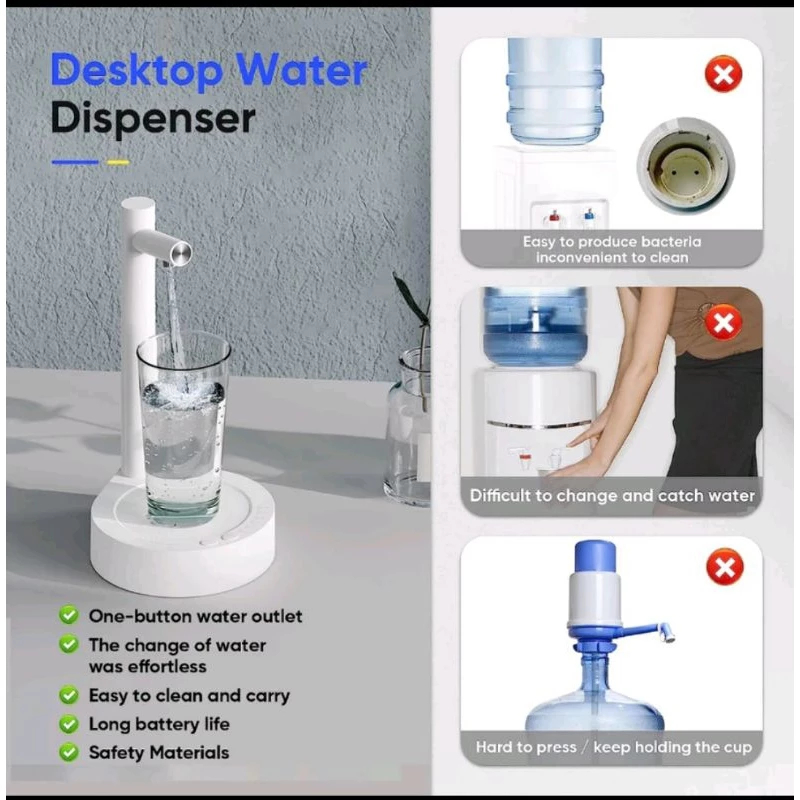 Desktop Water Dispenser

One-button water outlet
The change of water was effortless
Easy to clean and carry
Long battery life
Safety Materials

Easy to produce bacteria
inconvenient to clean

Difficult to change and catch water

Hard to press / keep holding the cup