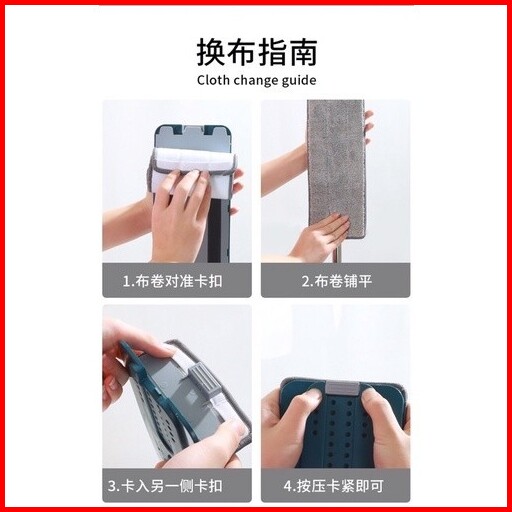 换布指南
Cloth change guide

1.布卷对准卡扣

2.布卷铺平

3.卡入另一侧卡扣

4.按压卡紧即可