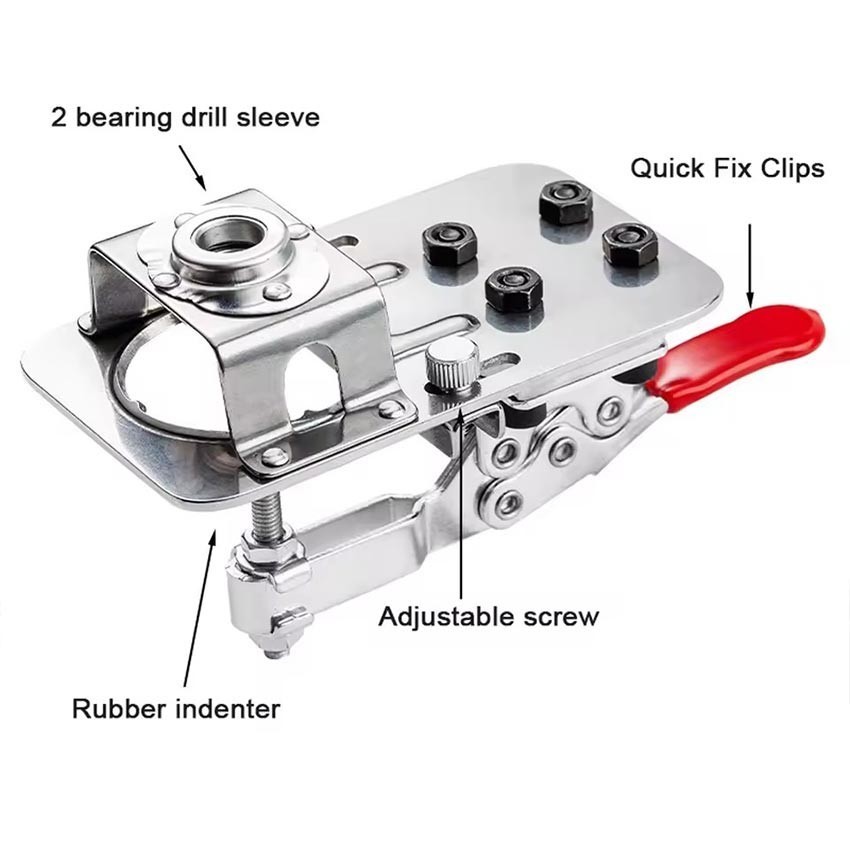 2 bearing drill sleeve

Quick Fix Clips

Adjustable screw

Rubber indenter